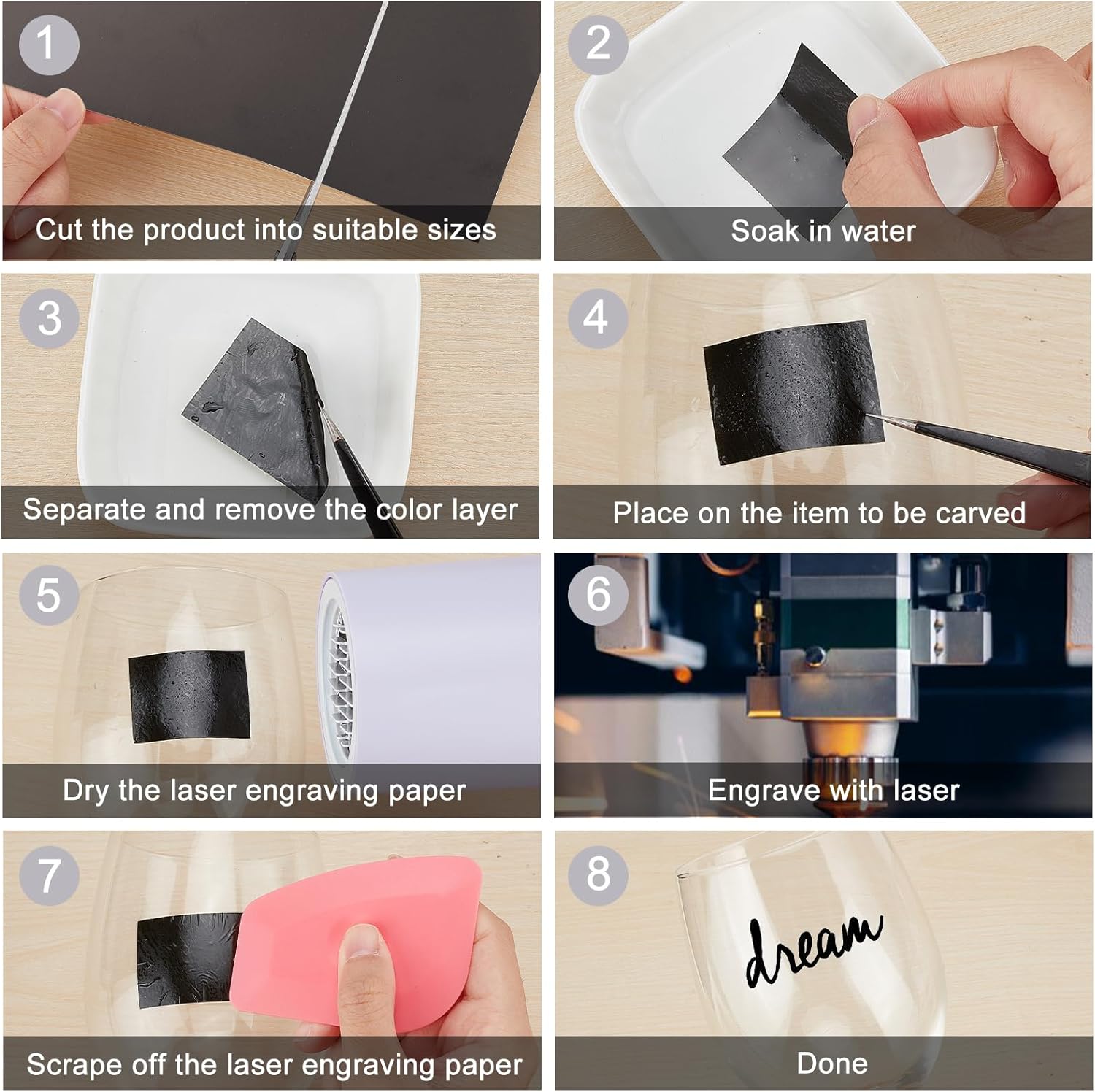 1
Cut the product into suitable sizes

2
Soak in water

3
Separate and remove the color layer

4
Place on the item to be carved

5
Dry the laser engraving paper

6
Engrave with laser

7
Scrape off the laser engraving paper

8
dream
Done