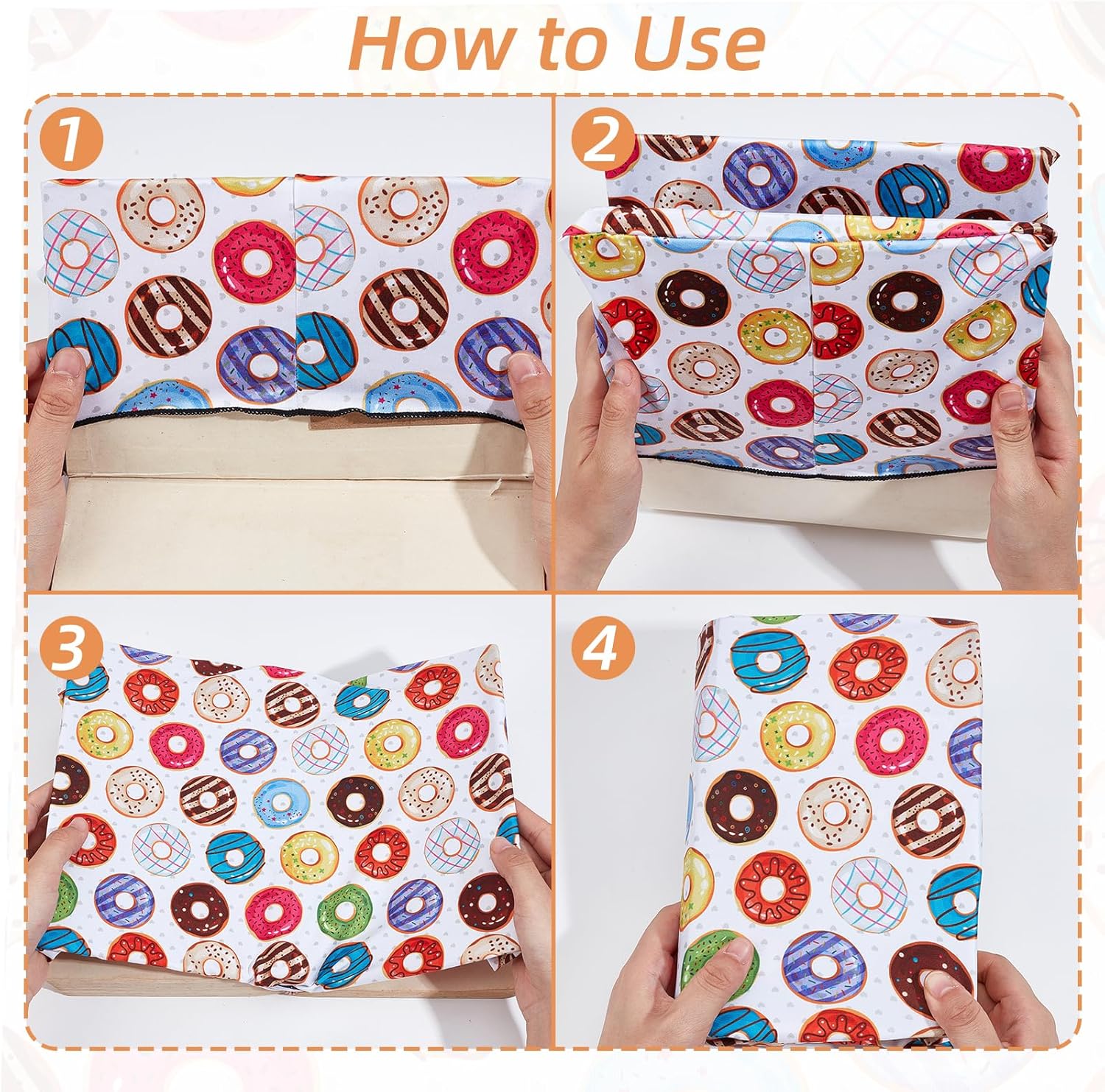 How to Use

1

2

3

4