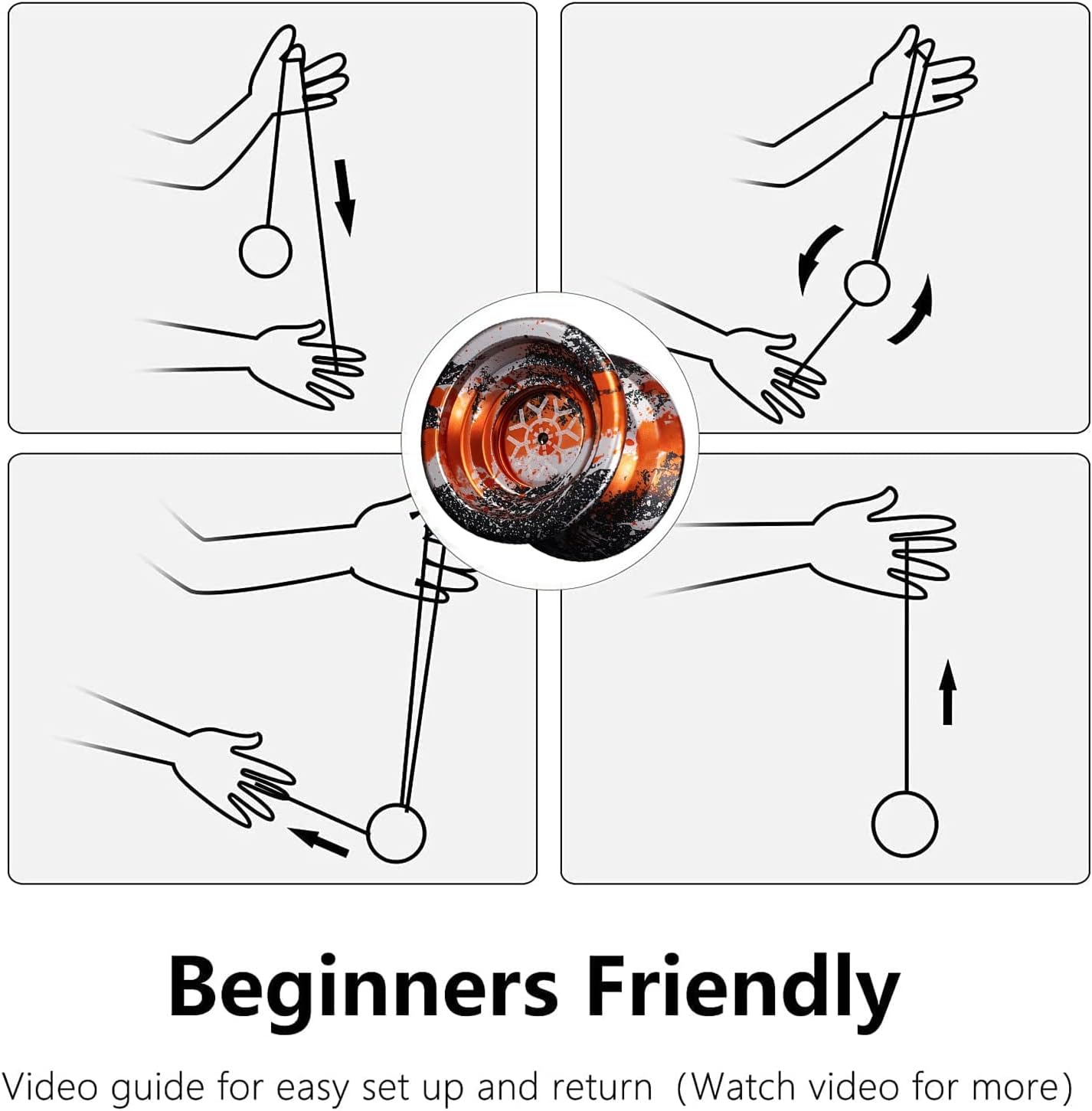 Beginners Friendly

Video guide for easy set up and return (Watch video for more)