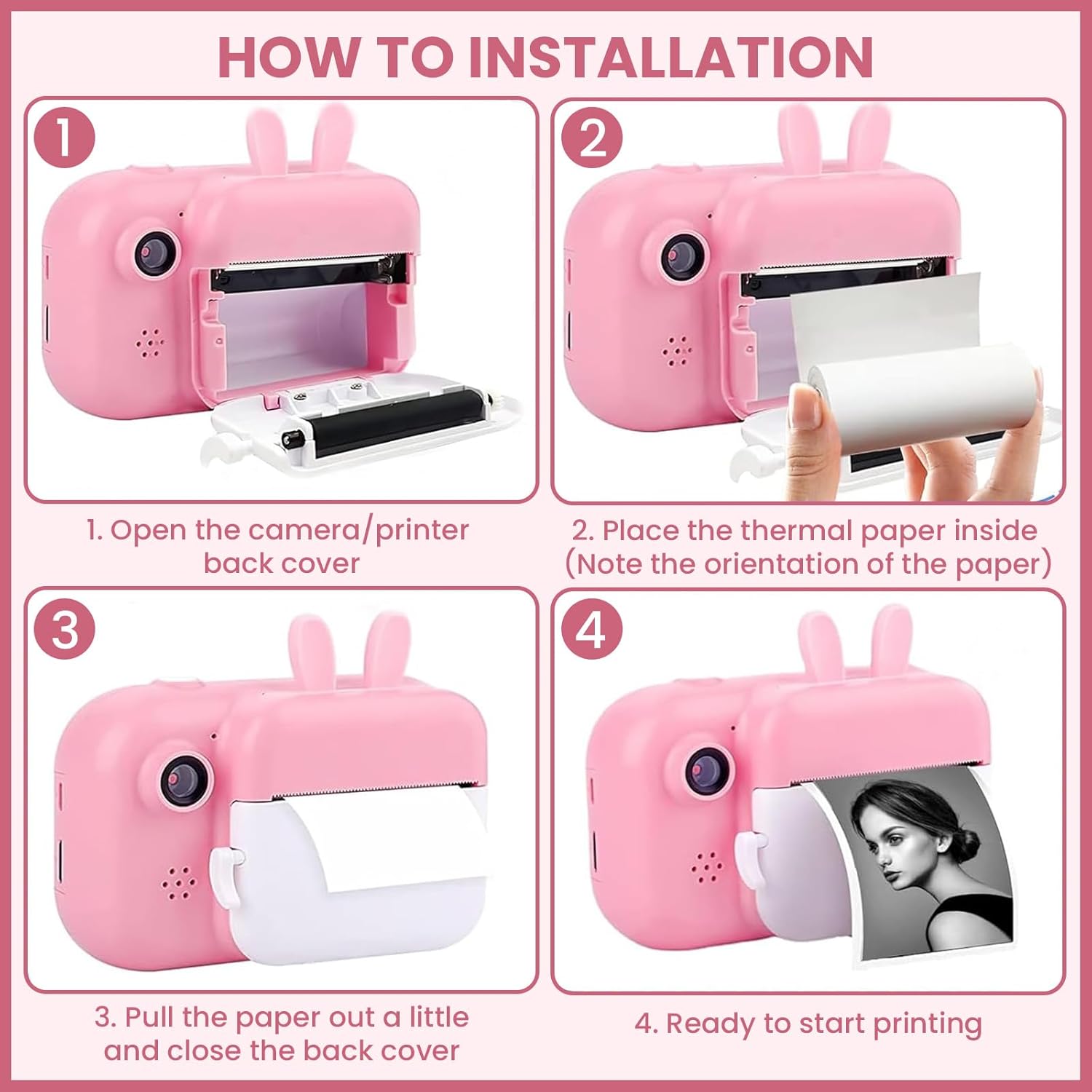 HOW TO INSTALLATION

1

1. Open the camera/printer back cover

2

2. Place the thermal paper inside (Note the orientation of the paper)

3

3. Pull the paper out a little and close the back cover

4

4. Ready to start printing