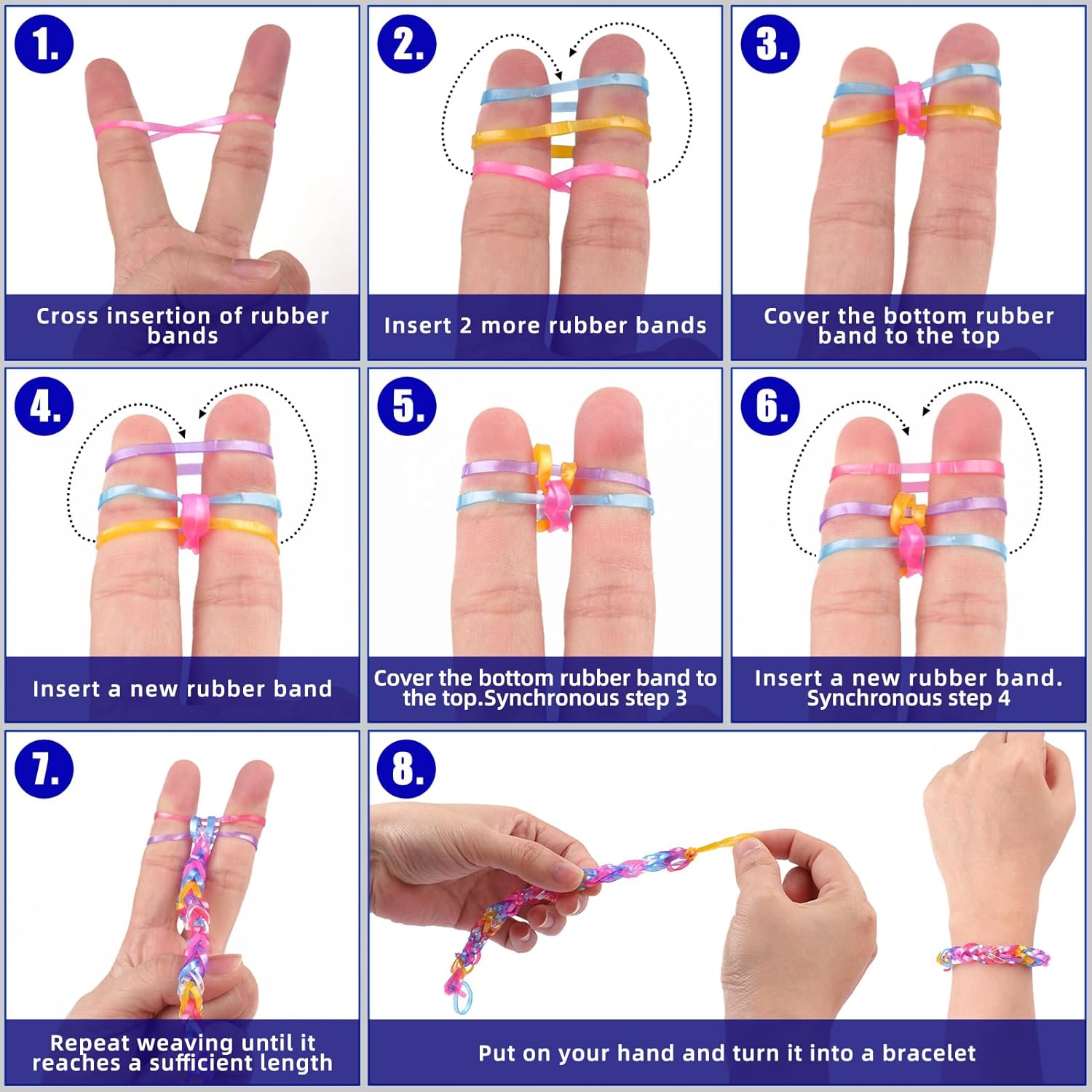 1.

Cross insertion of rubber bands

2.

Insert 2 more rubber bands

3.

Cover the bottom rubber band to the top

4.

Insert a new rubber band

5.

Cover the bottom rubber band to the top.Synchronous step 3

6.

Insert a new rubber band. Synchronous step 4

7.

Repeat weaving until it reaches a sufficient length

8.

Put on your hand and turn it into a bracelet