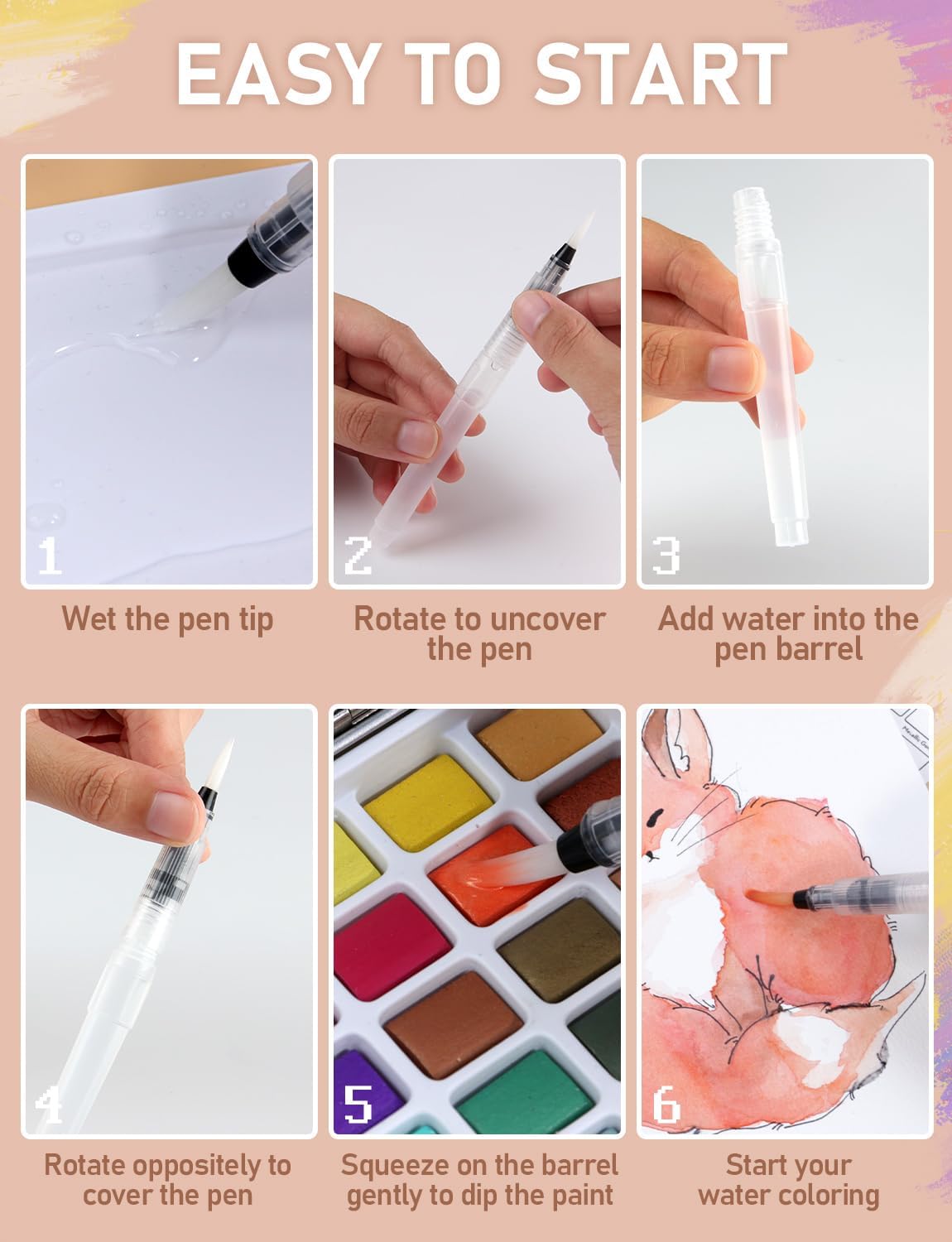 EASY TO START

1

Wet the pen tip

2

Rotate to uncover the pen

3

Add water into the pen barrel

4

Rotate oppositely to cover the pen

5

Squeeze on the barrel gently to dip the paint

6

Start your water coloring