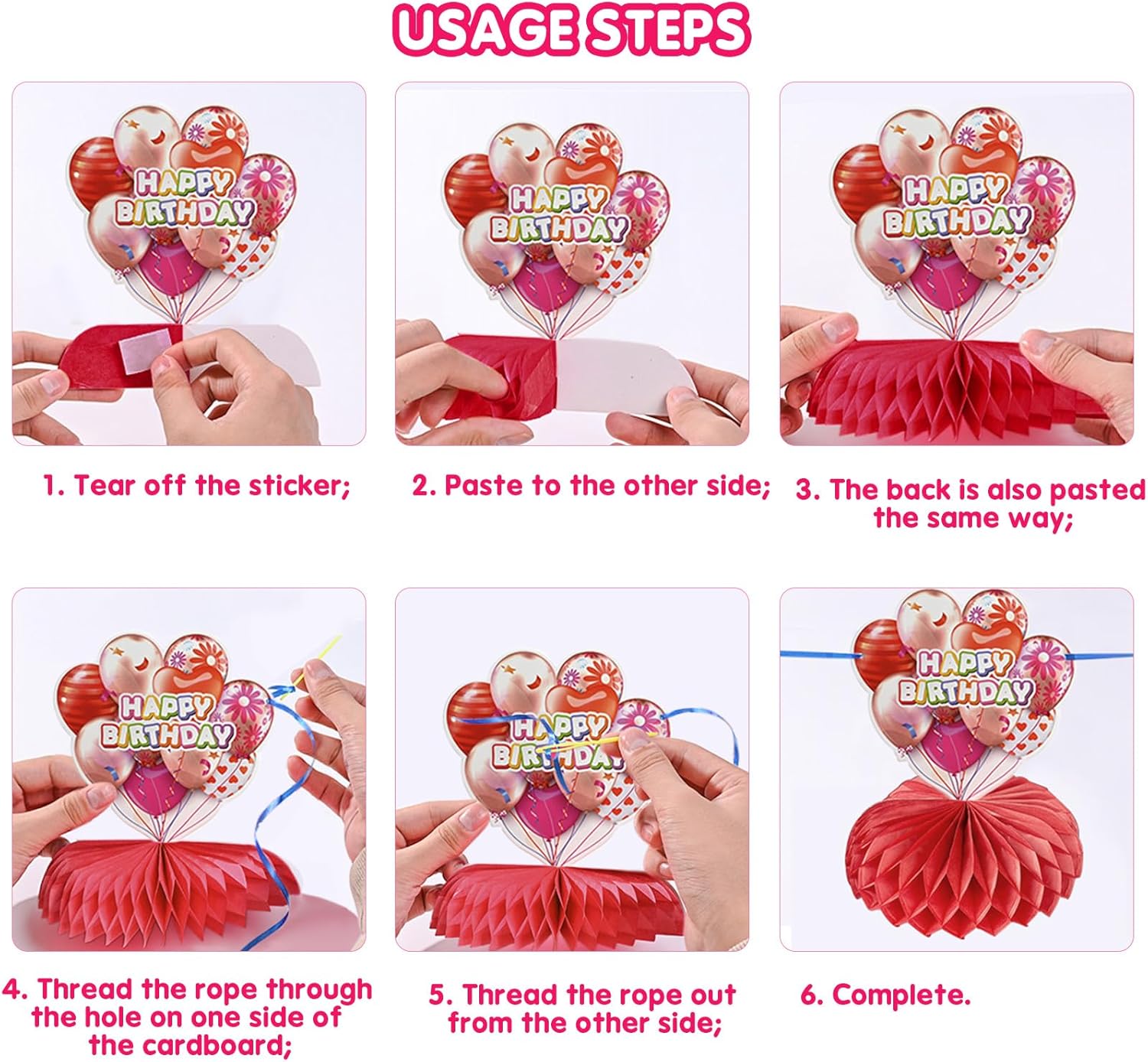 USAGE STEPS

HAPPY BIRTHDAY

1. Tear off the sticker;

HAPPY BIRTHDAY

2. Paste to the other side;

HAPPY BIRTHDAY

3. The back is also pasted the same way;

HAPPY BIRTHDAY

4. Thread the rope through the hole on one side of the cardboard;

HAPPY BIRTHDAY

5. Thread the rope out from the other side;

HAPPY BIRTHDAY

6. Complete.