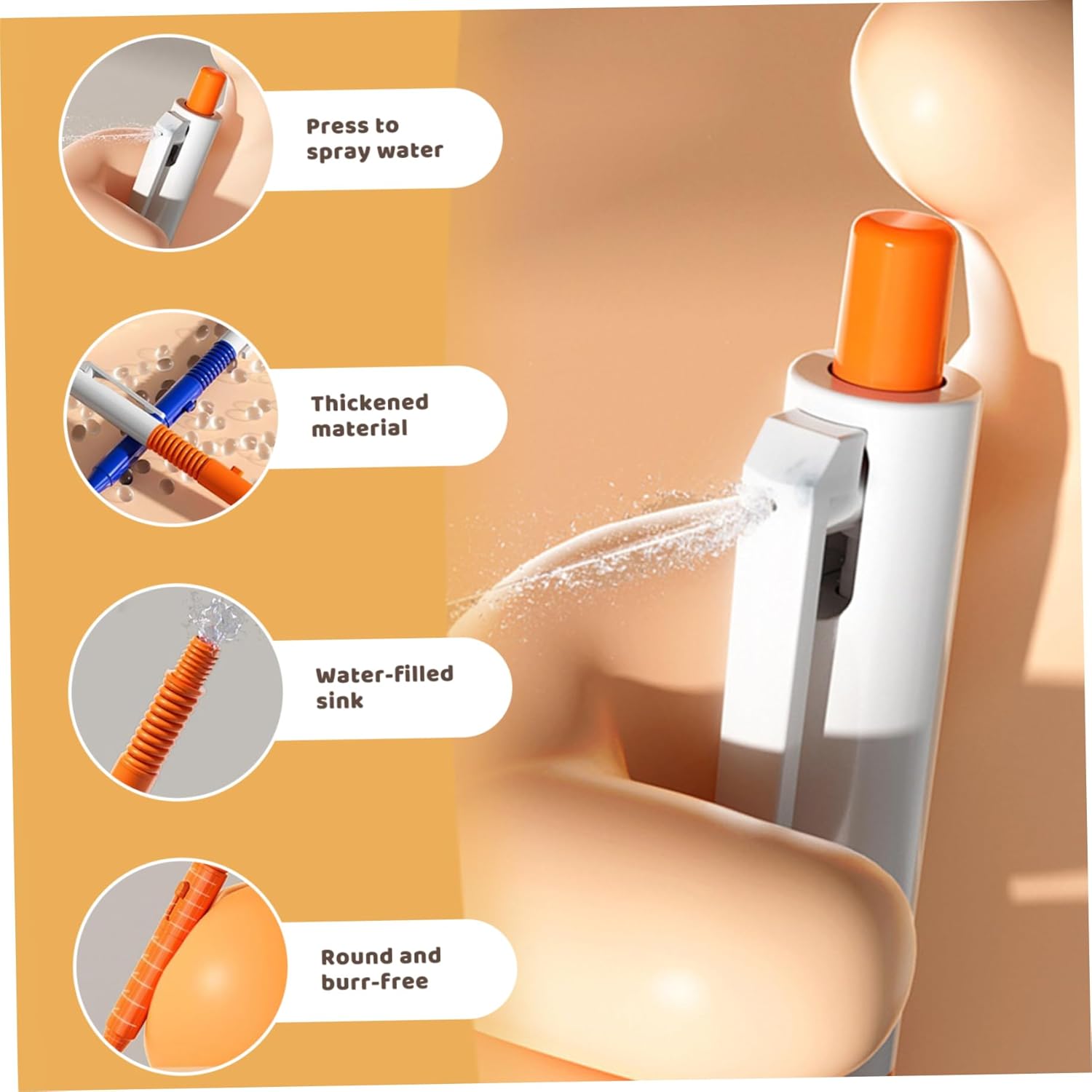 Press to spray water

Thickened material

Water-filled sink

Round and burr-free