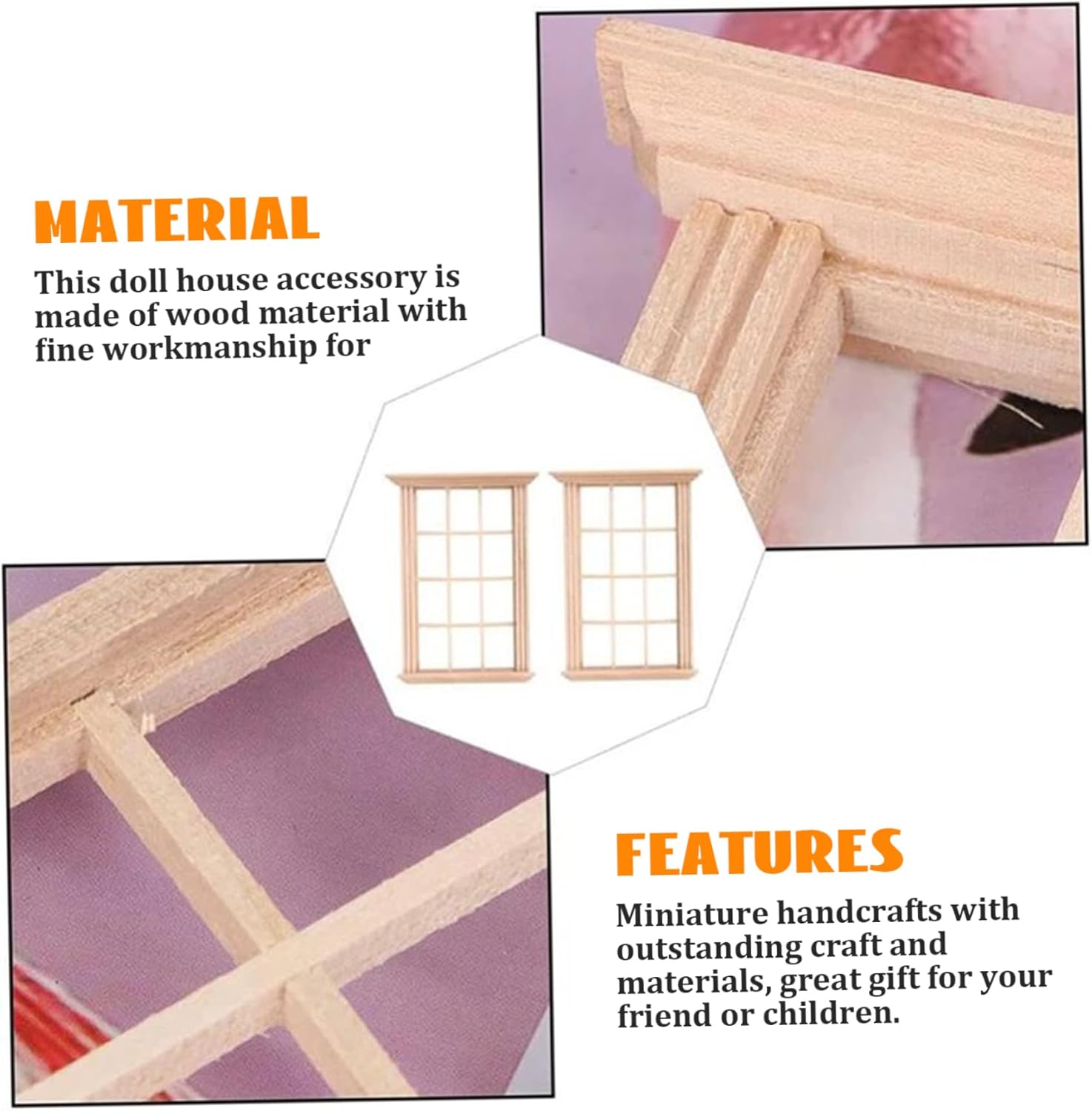 MATERIAL

This doll house accessory is made of wood material with fine workmanship for

FEATURES

Miniature handcrafts with outstanding craft and materials, great gift for your friend or children.