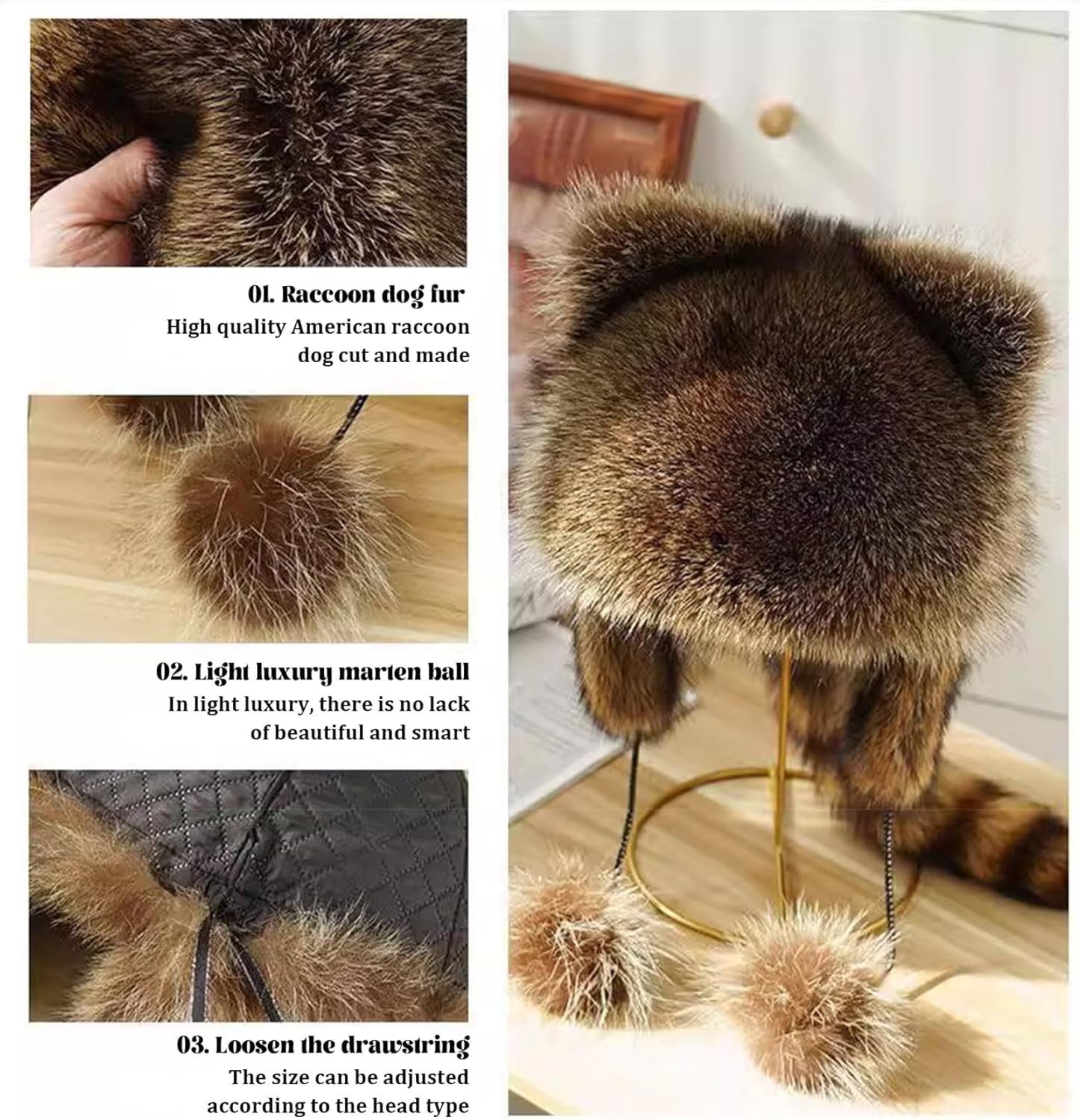 01. Raccoon dog fur
High quality American raccoon dog cut and made

02. Light luxury marten ball
In light luxury, there is no lack of beautiful and smart

03. Loosen the drawstring
The size can be adjusted according to the head type