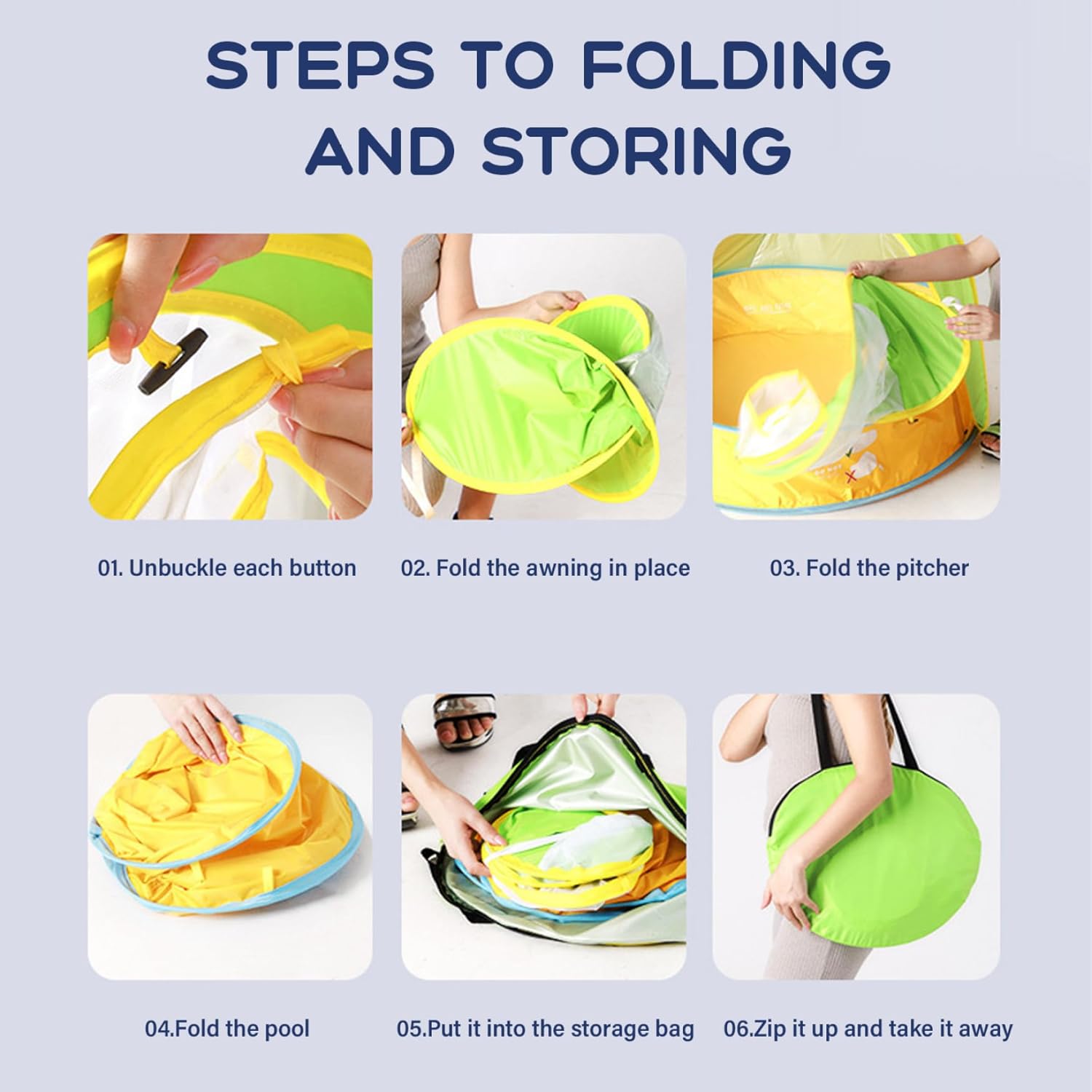 STEPS TO FOLDING AND STORING

01. Unbuckle each button

02. Fold the awning in place

03. Fold the pitcher

04.Fold the pool

05.Put it into the storage bag

06.Zip it up and take it away