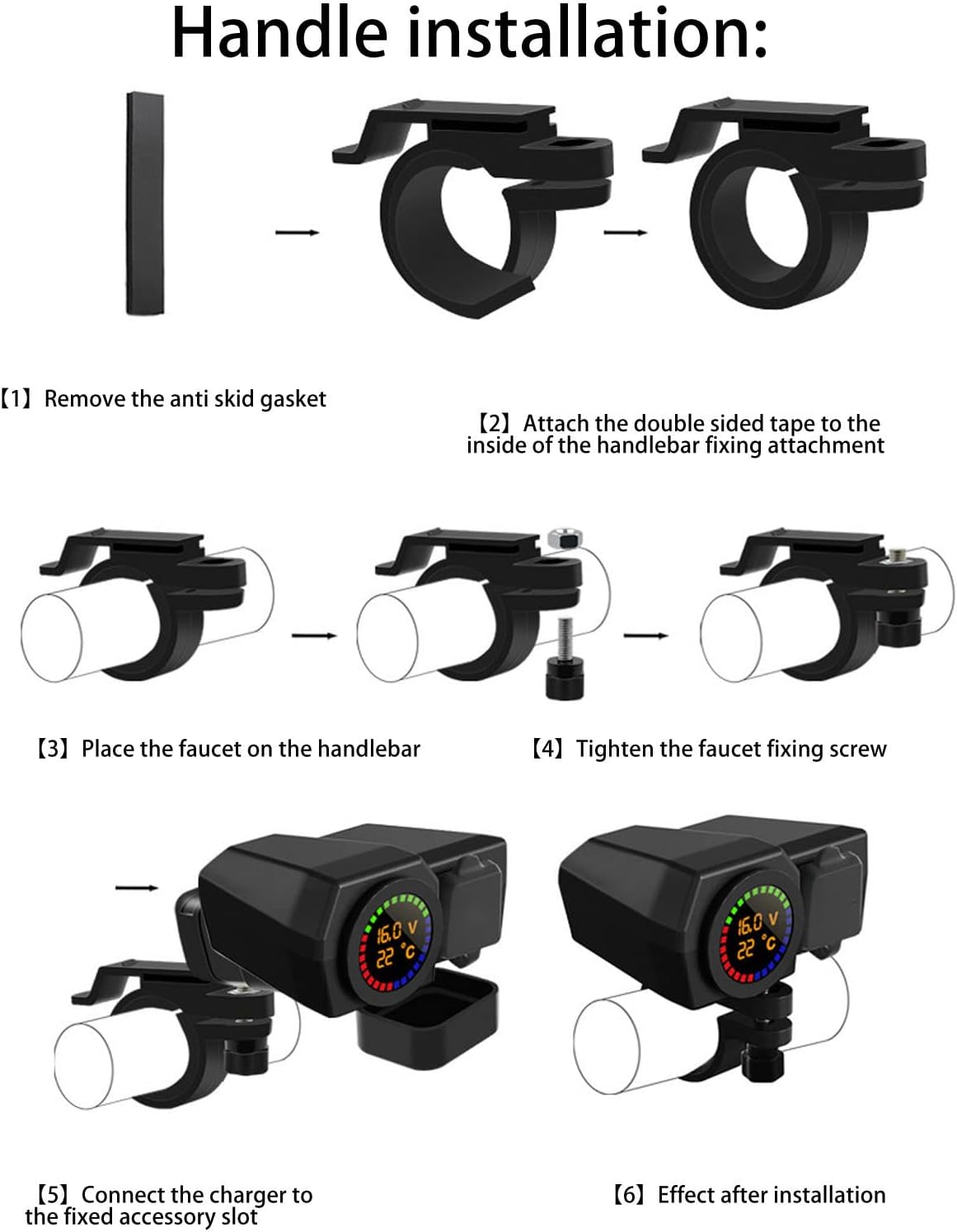 Handle installation:

【1】Remove the anti skid gasket

【2】Attach the double sided tape to the inside of the handlebar fixing attachment

【3】Place the faucet on the handlebar

【4】Tighten the faucet fixing screw

16.0 V
22 °C

16.0 V
22 °C

【5】Connect the charger to the fixed accessory slot

【6】Effect after installation