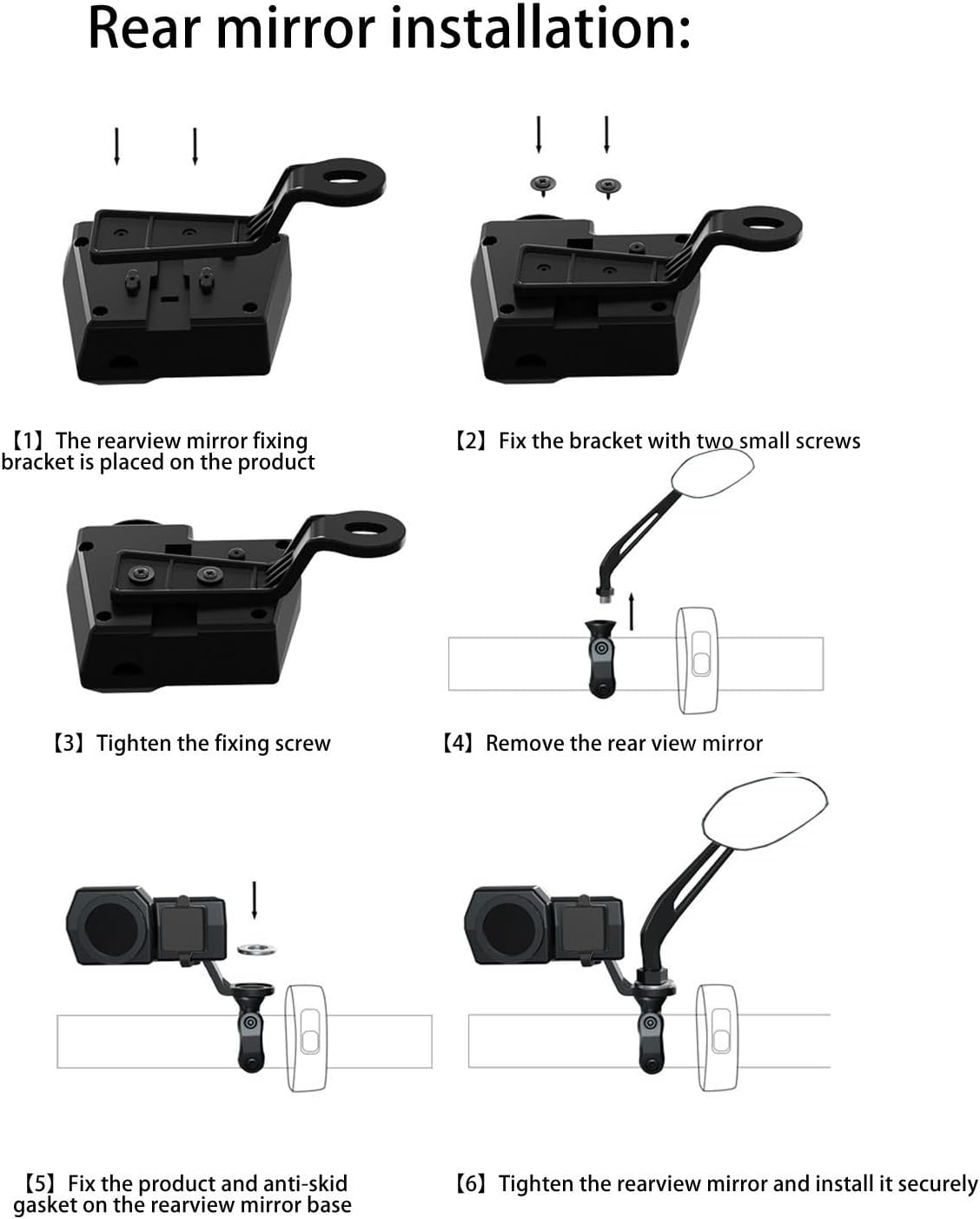 Rear mirror installation:

【1】The rearview mirror fixing bracket is placed on the product

【2】Fix the bracket with two small screws

【3】Tighten the fixing screw

【4】Remove the rear view mirror

【5】Fix the product and anti-skid gasket on the rearview mirror base

【6】Tighten the rearview mirror and install it securely