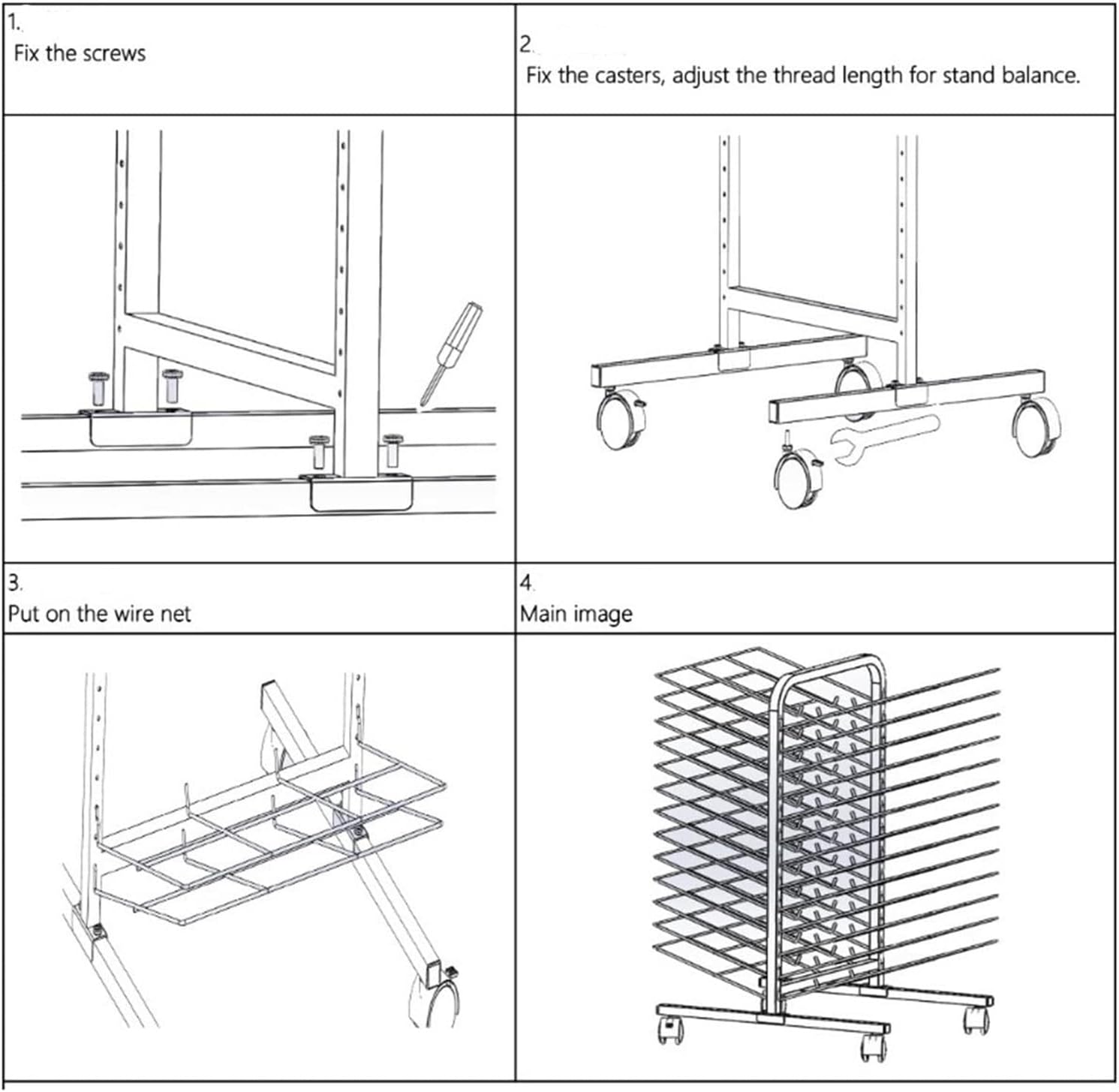 1.
Fix the screws

2.
Fix the casters, adjust the thread length for stand balance.

3.
Put on the wire net

4.
Main image