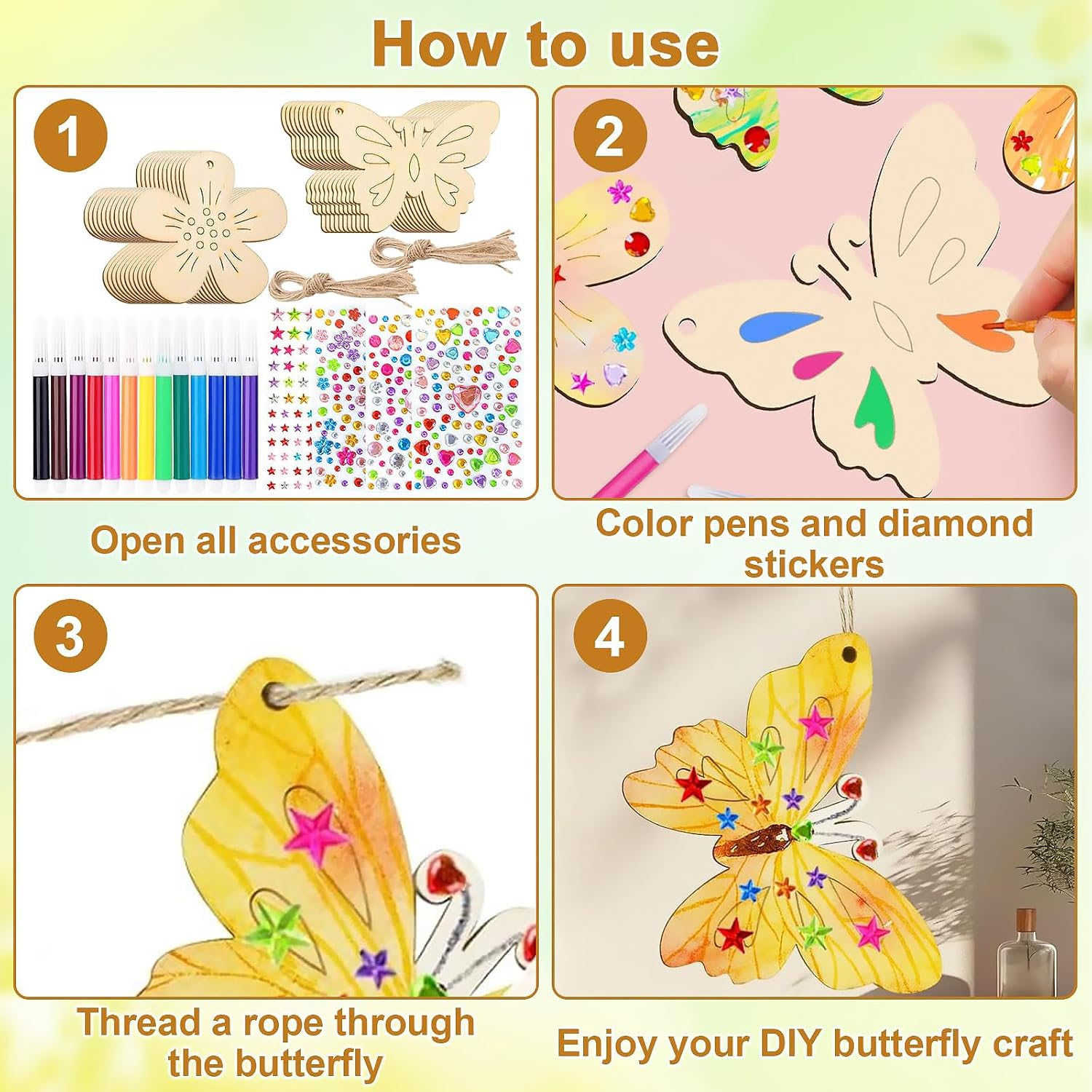 How to use

1

Open all accessories

2

Color pens and diamond stickers

3

Thread a rope through the butterfly

4

Enjoy your DIY butterfly craft