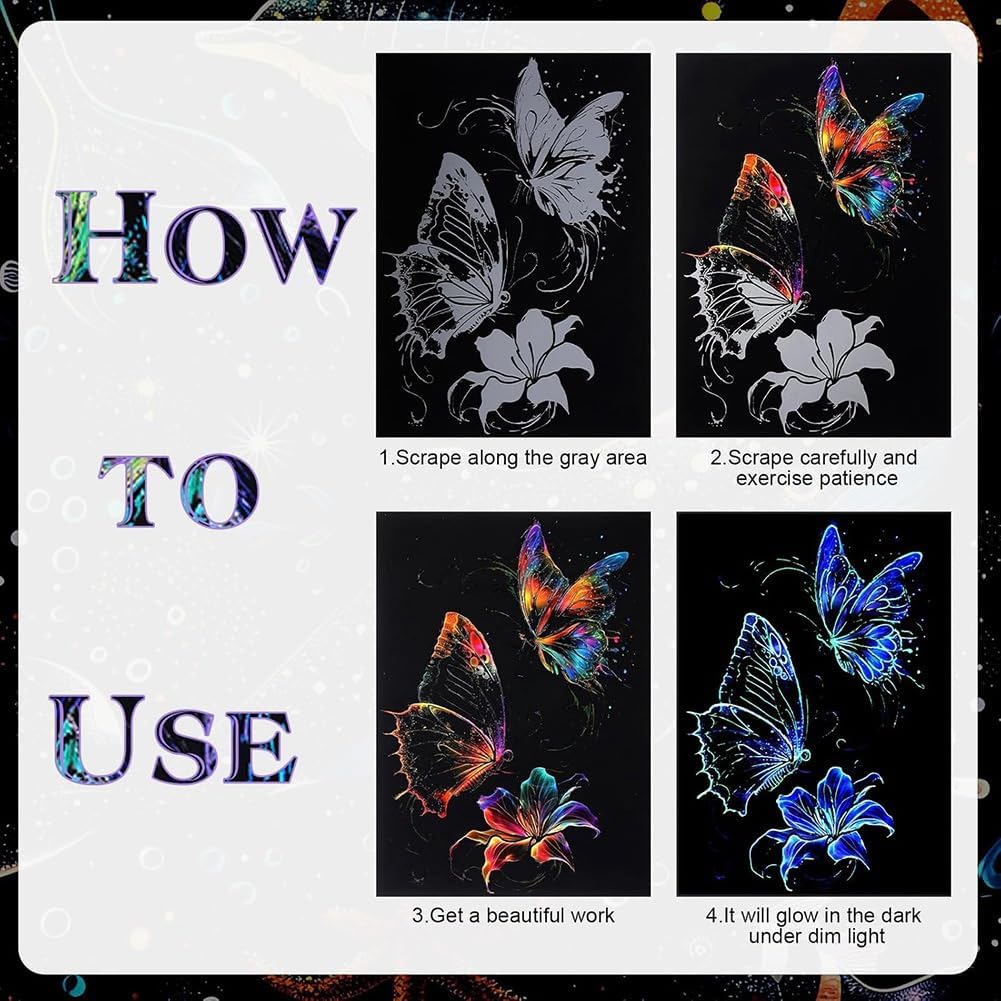 HOW
TO
USE

1.Scrape along the gray area

2.Scrape carefully and exercise patience

3.Get a beautiful work

4.It will glow in the dark under dim light