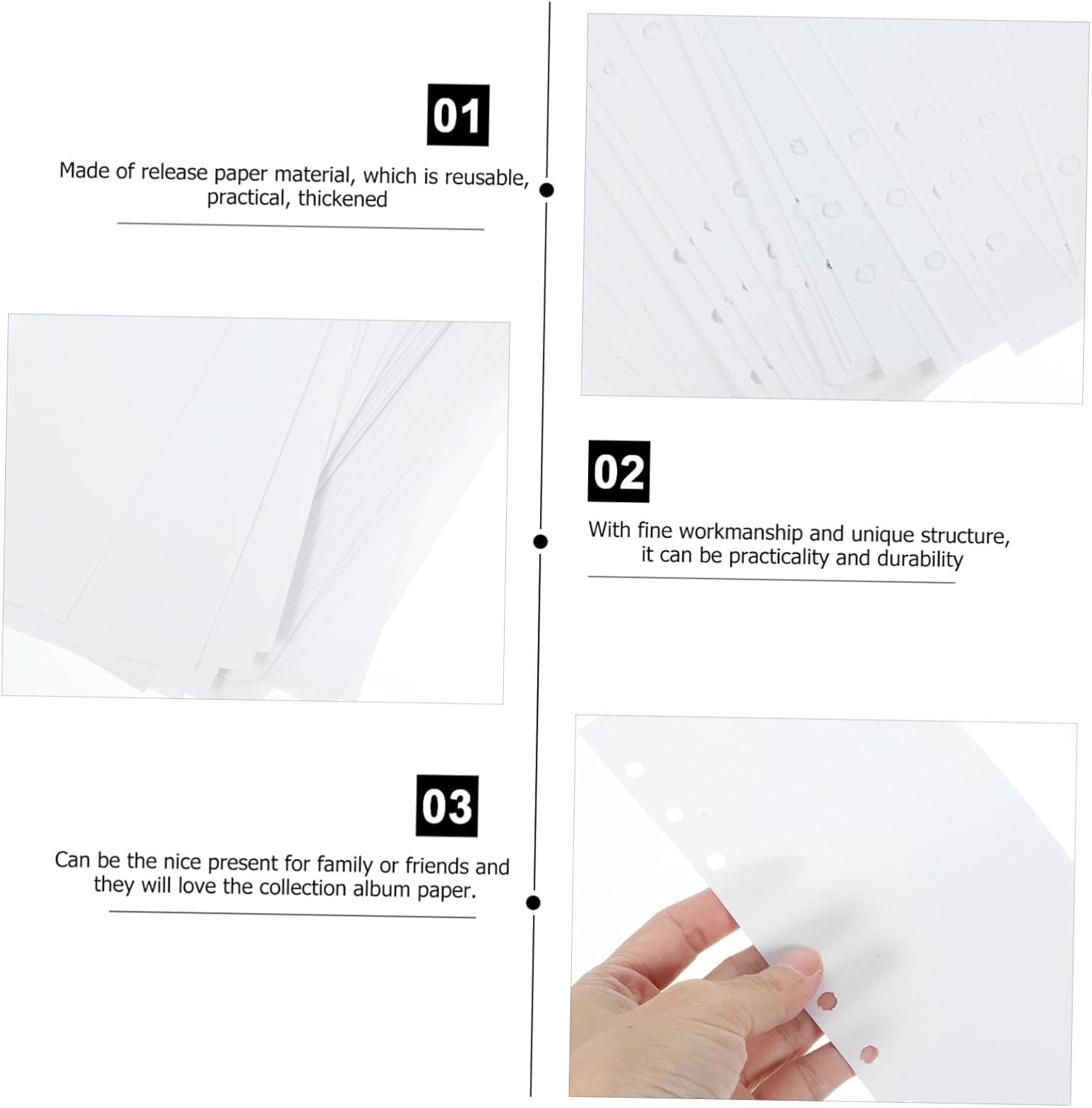 01

Made of release paper material, which is reusable, practical, thickened

02

With fine workmanship and unique structure, it can be practicality and durability

03

Can be the nice present for family or friends and they will love the collection album paper.