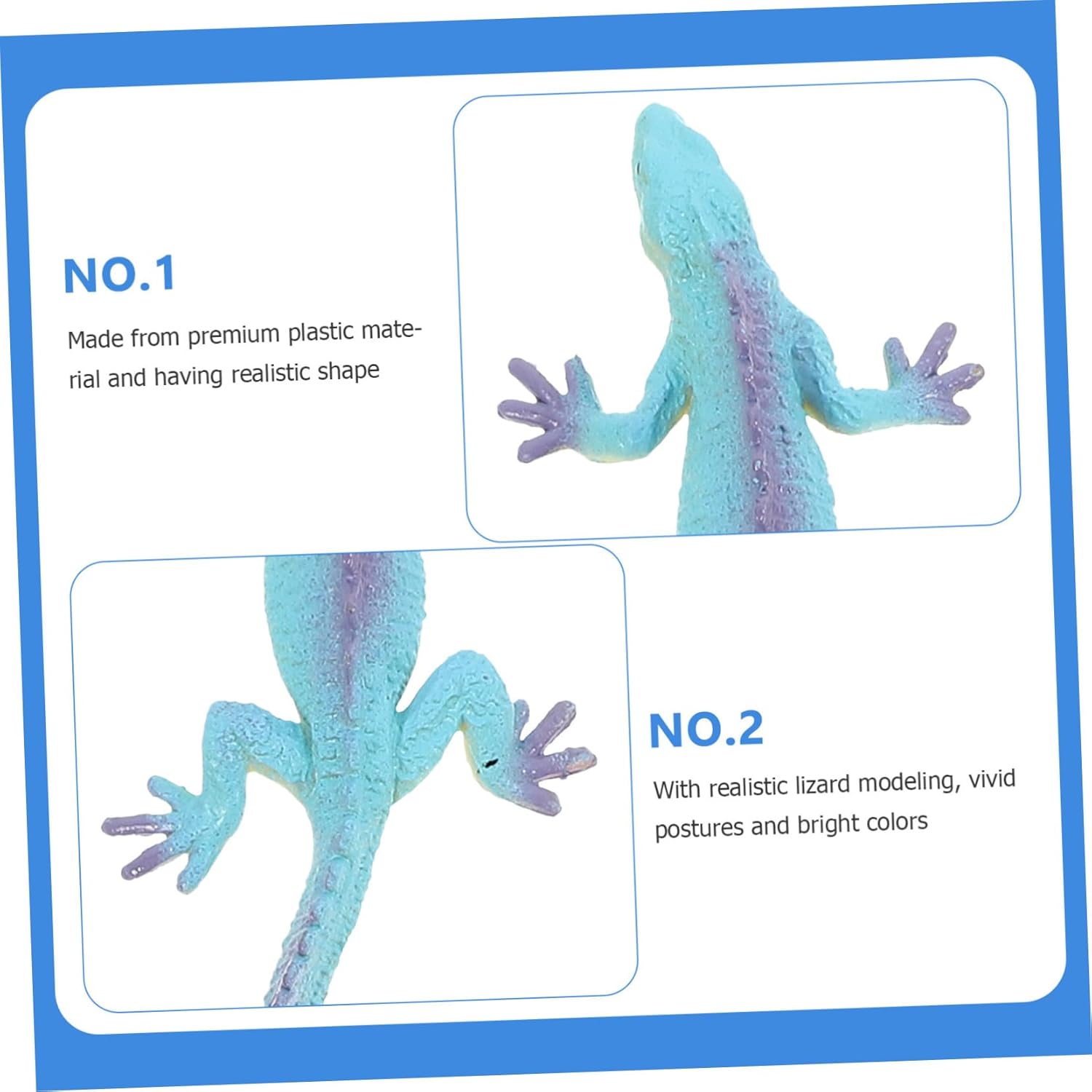 NO.1

Made from premium plastic material and having realistic shape

NO.2

With realistic lizard modeling, vivid postures and bright colors