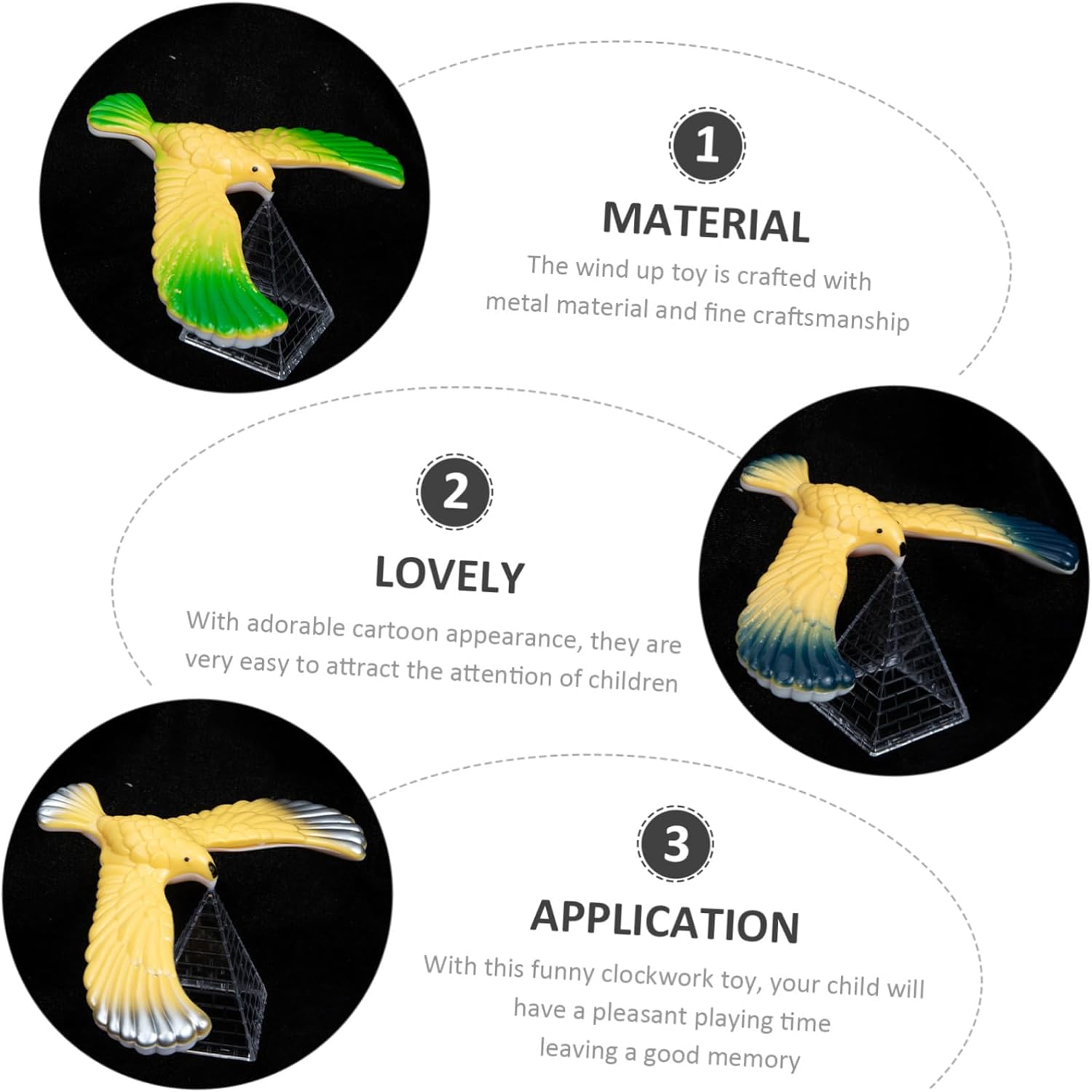 1

MATERIAL

The wind up toy is crafted with metal material and fine craftsmanship

2

LOVELY

With adorable cartoon appearance, they are very easy to attract the attention of children

3

APPLICATION

With this funny clockwork toy, your child will have a pleasant playing time leaving a good memory