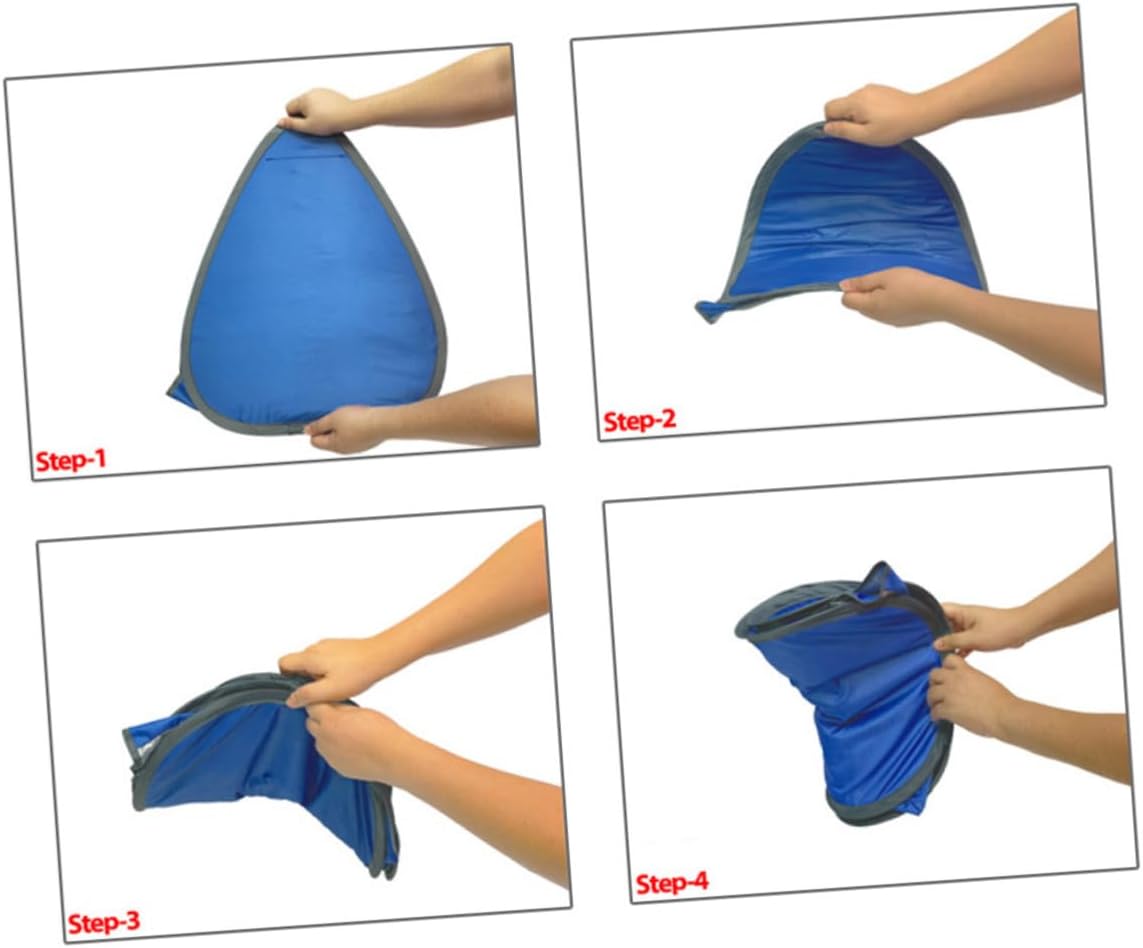 Step-1

Step-2

Step-3

Step-4