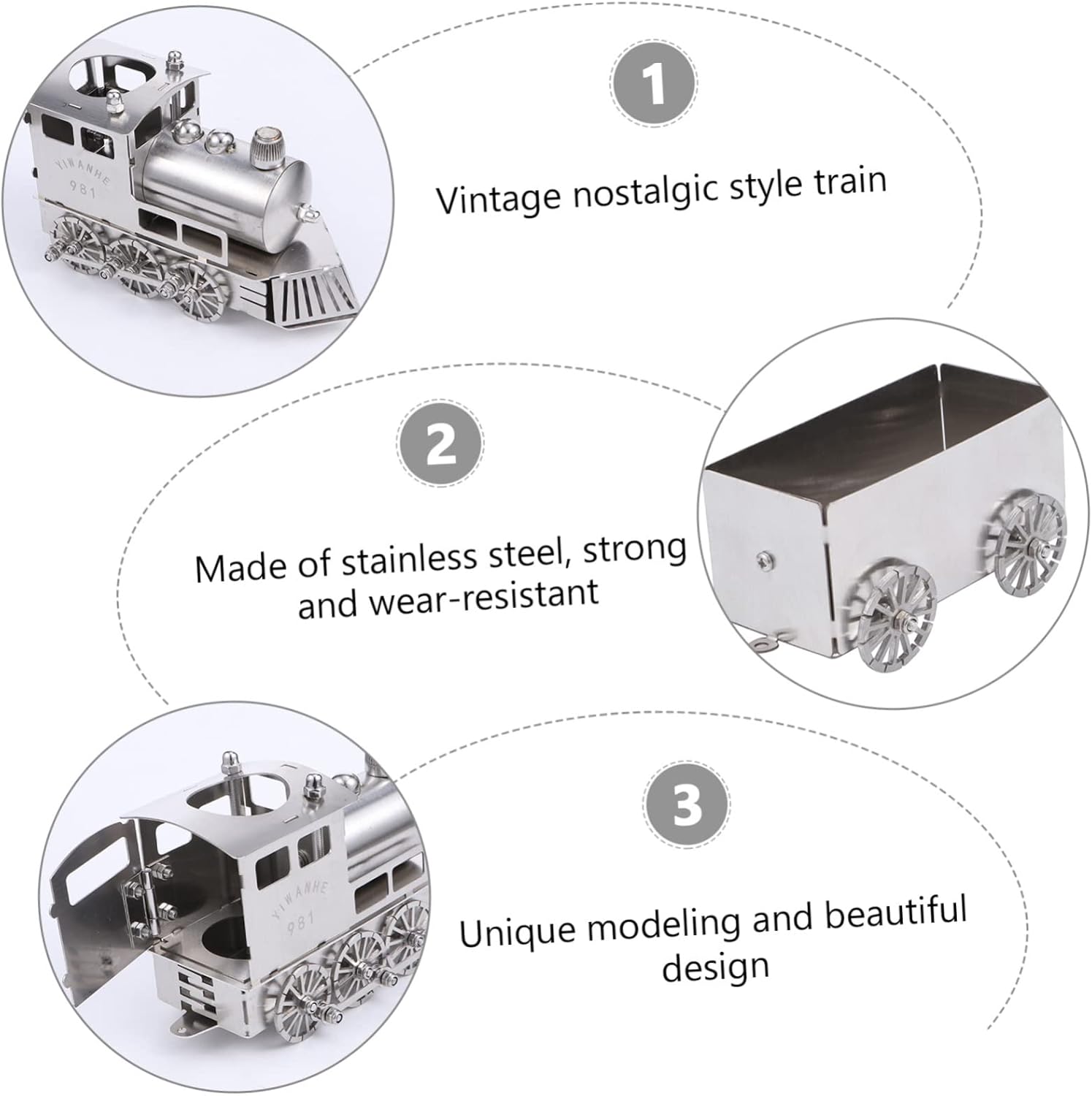 YIWANHE
981

1

Vintage nostalgic style train

2

Made of stainless steel, strong and wear-resistant

YIWANHE
981

3

Unique modeling and beautiful design