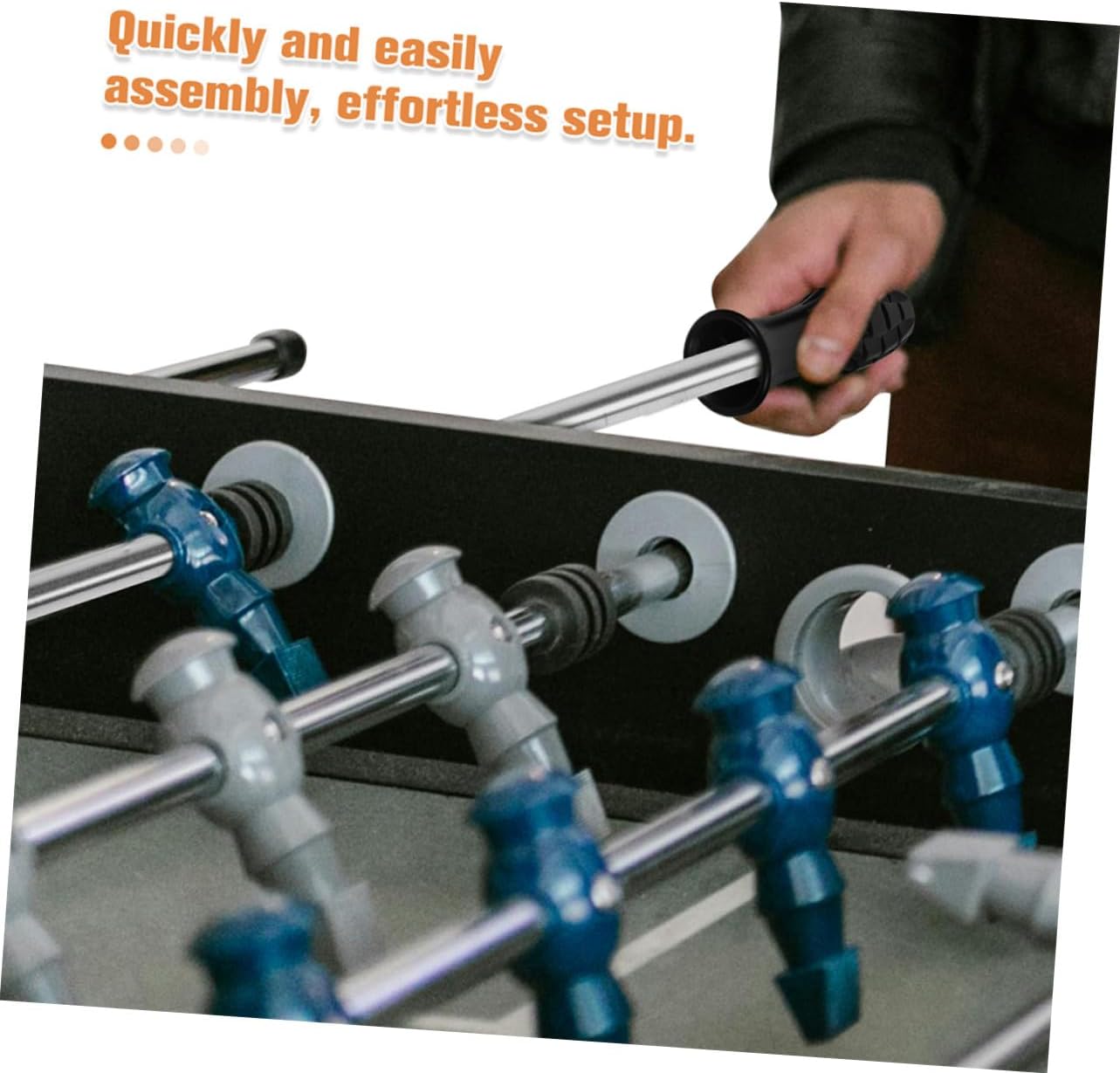 Quickly and easily assembly, effortless setup.