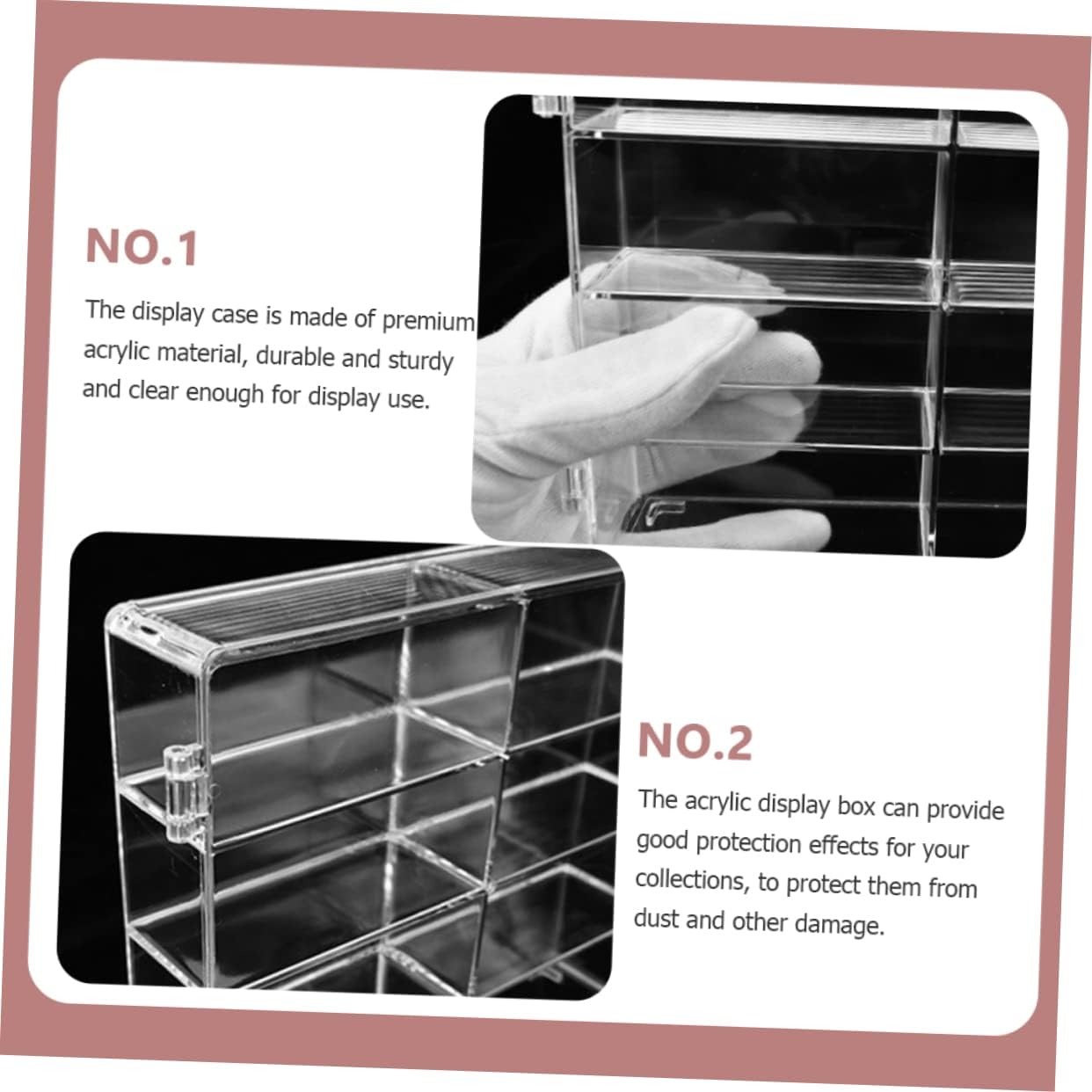 NO.1

The display case is made of premium acrylic material, durable and sturdy and clear enough for display use.

NO.2

The acrylic display box can provide good protection effects for your collections, to protect them from dust and other damage.