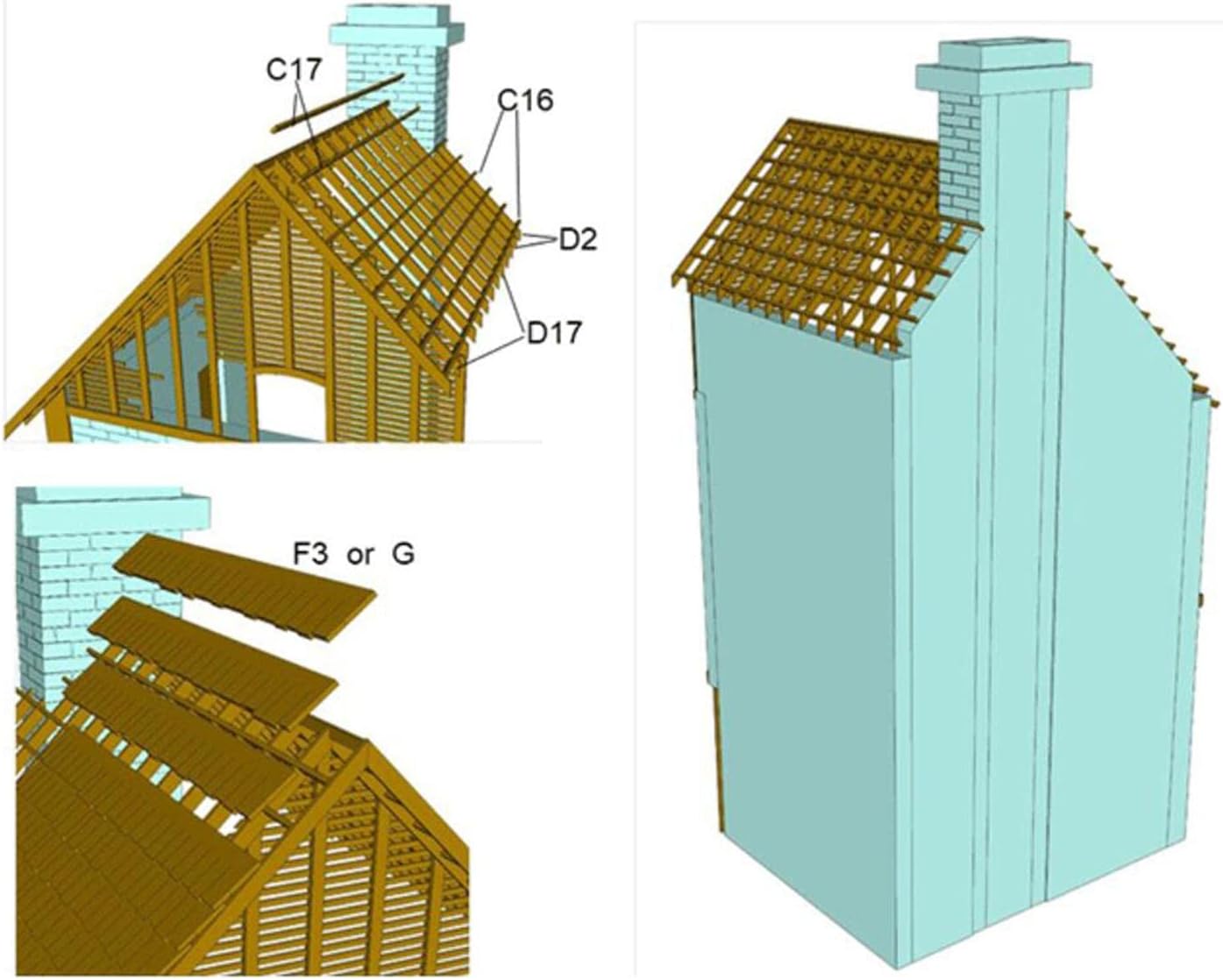 C17
C16
D2
D17
F3 or G