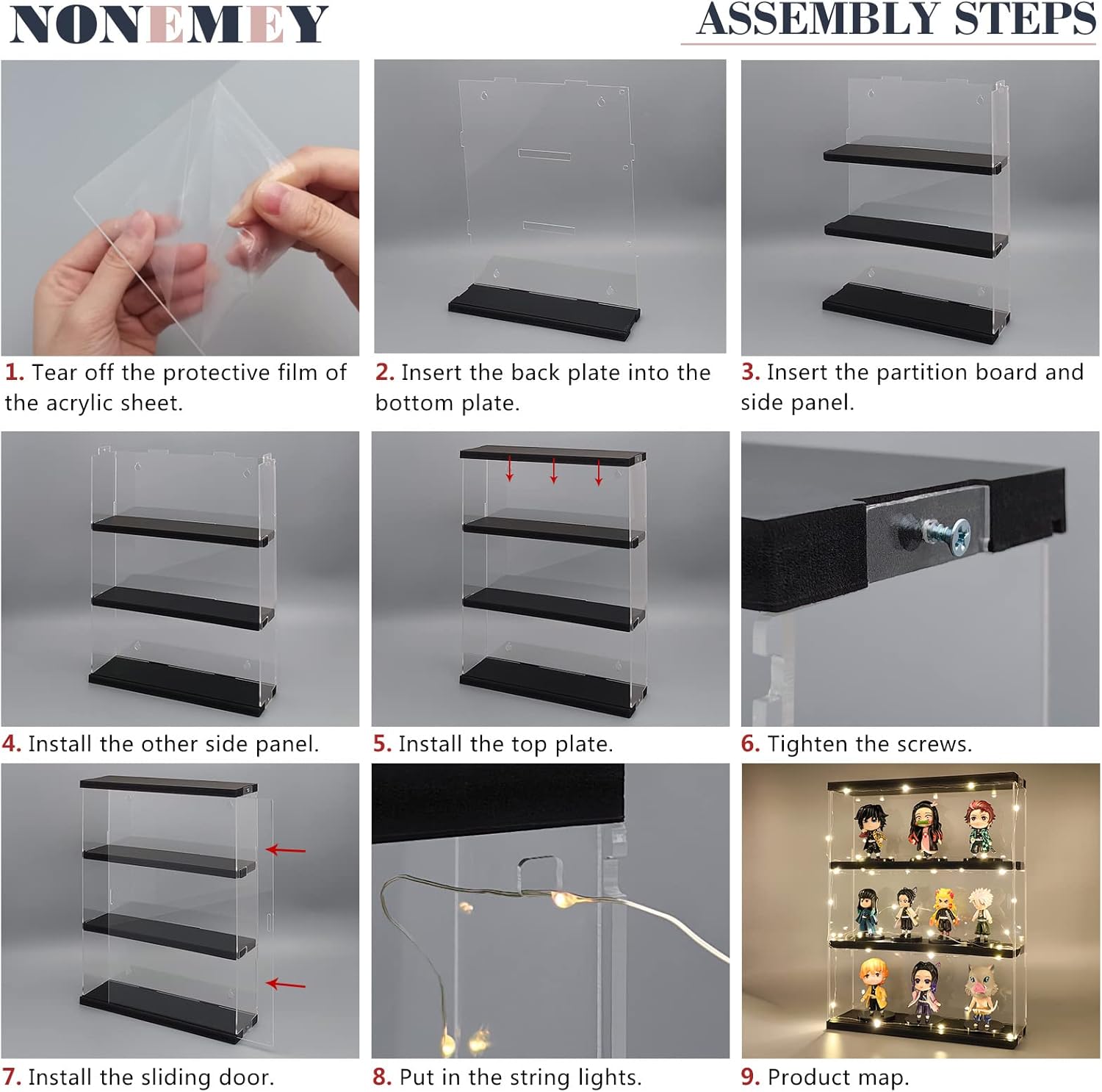 NONEMEY

ASSEMBLY STEPS

1. Tear off the protective film of the acrylic sheet.

2. Insert the back plate into the bottom plate.

3. Insert the partition board and side panel.

4. Install the other side panel.

5. Install the top plate.

6. Tighten the screws.

7. Install the sliding door.

8. Put in the string lights.

9. Product map.