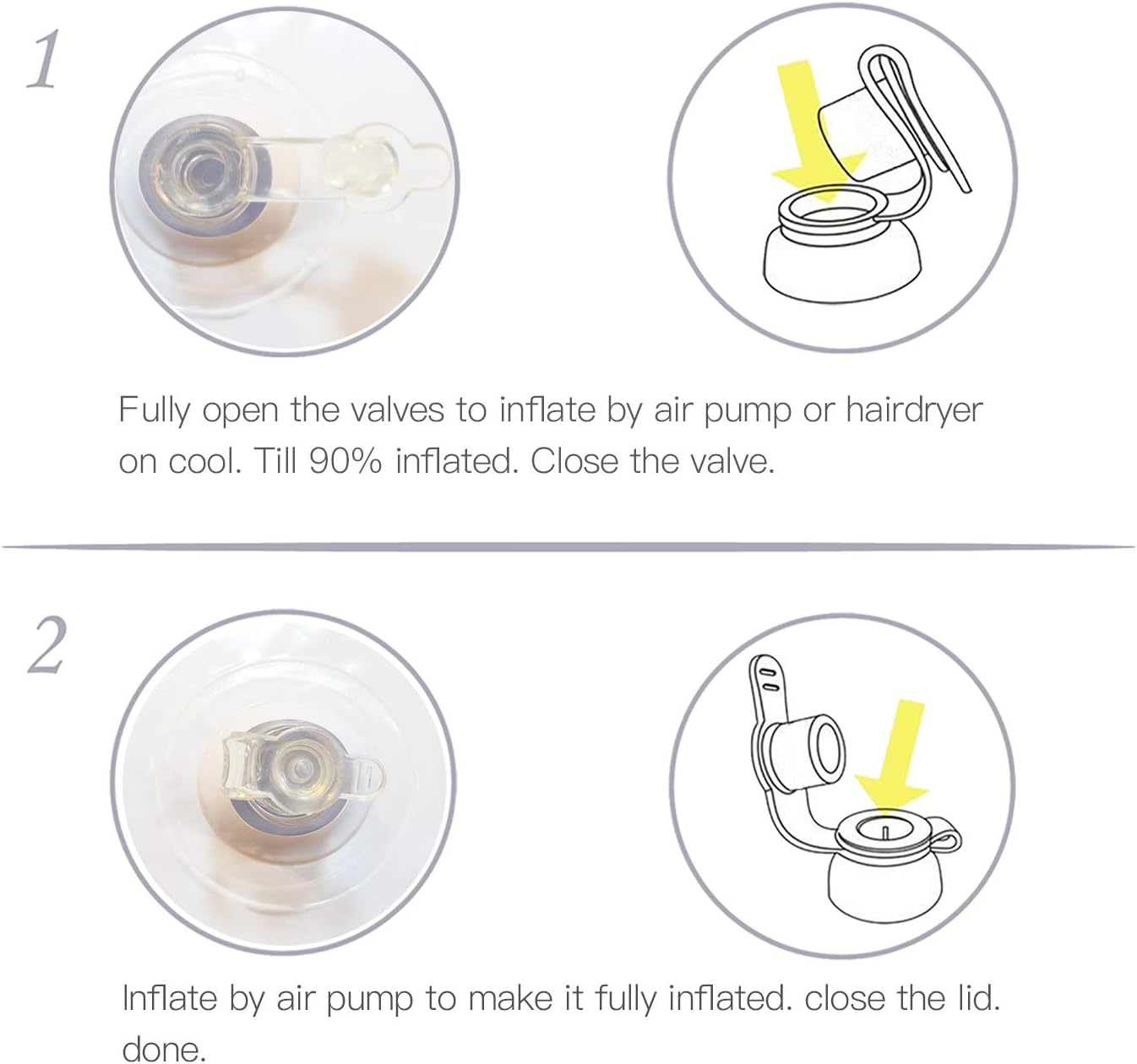 1

Fully open the valves to inflate by air pump or hairdryer on cool. Till 90% inflated. Close the valve.

2

Inflate by air pump to make it fully inflated. close the lid. done.