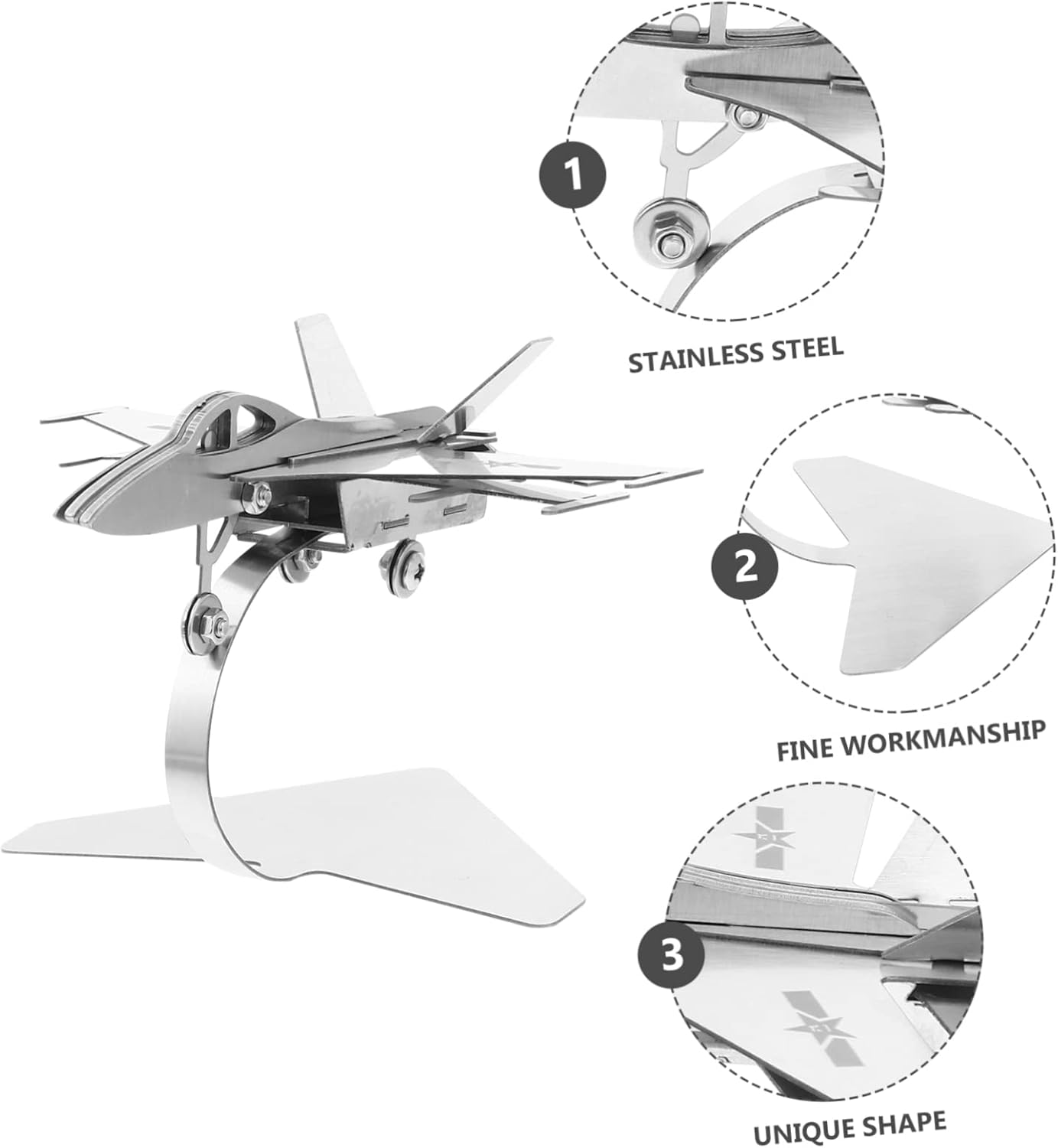 1

STAINLESS STEEL

2

FINE WORKMANSHIP

3

UNIQUE SHAPE