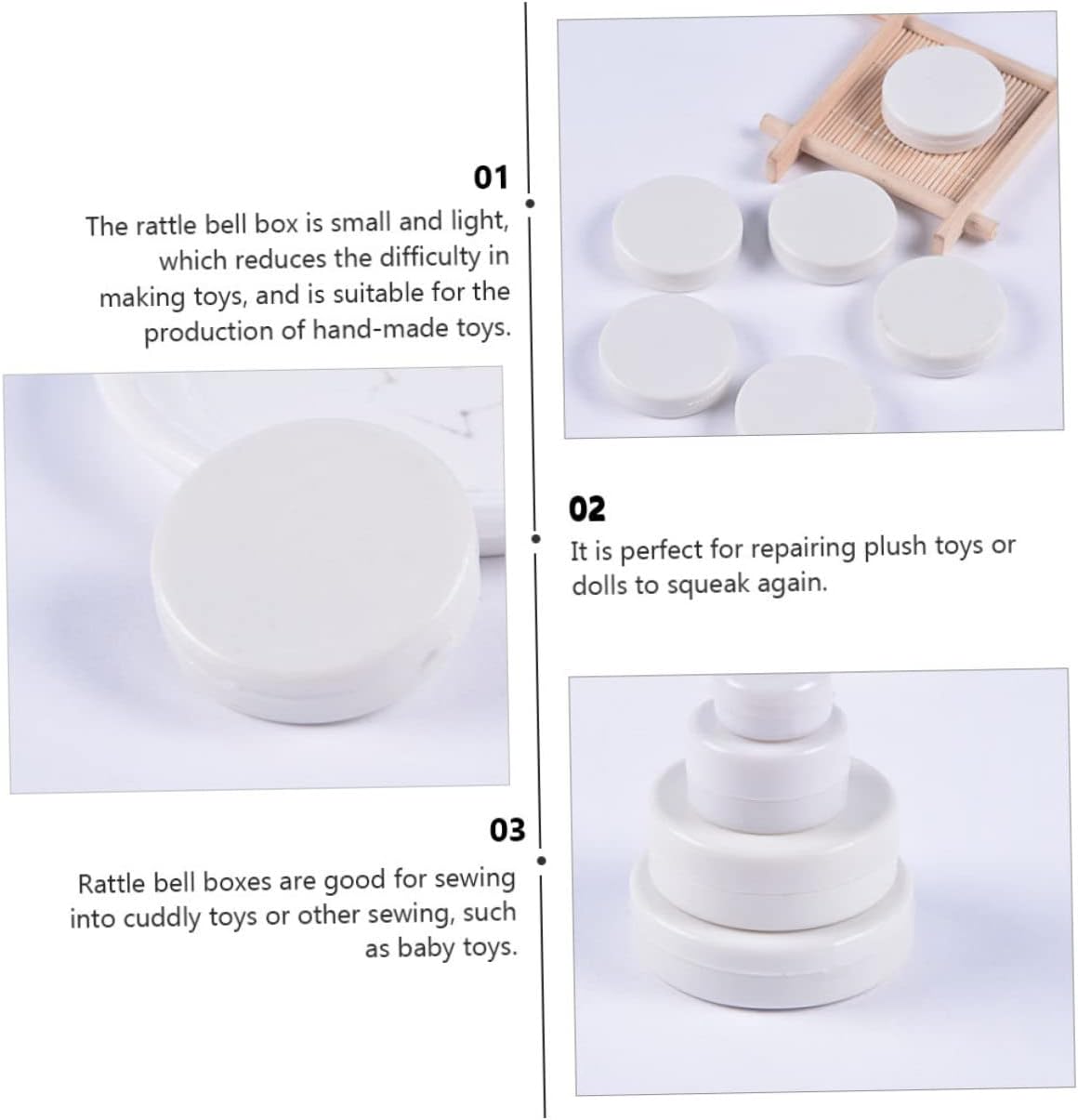 01

The rattle bell box is small and light, which reduces the difficulty in making toys, and is suitable for the production of hand-made toys.

02

It is perfect for repairing plush toys or dolls to squeak again.

03

Rattle bell boxes are good for sewing into cuddly toys or other sewing, such as baby toys.