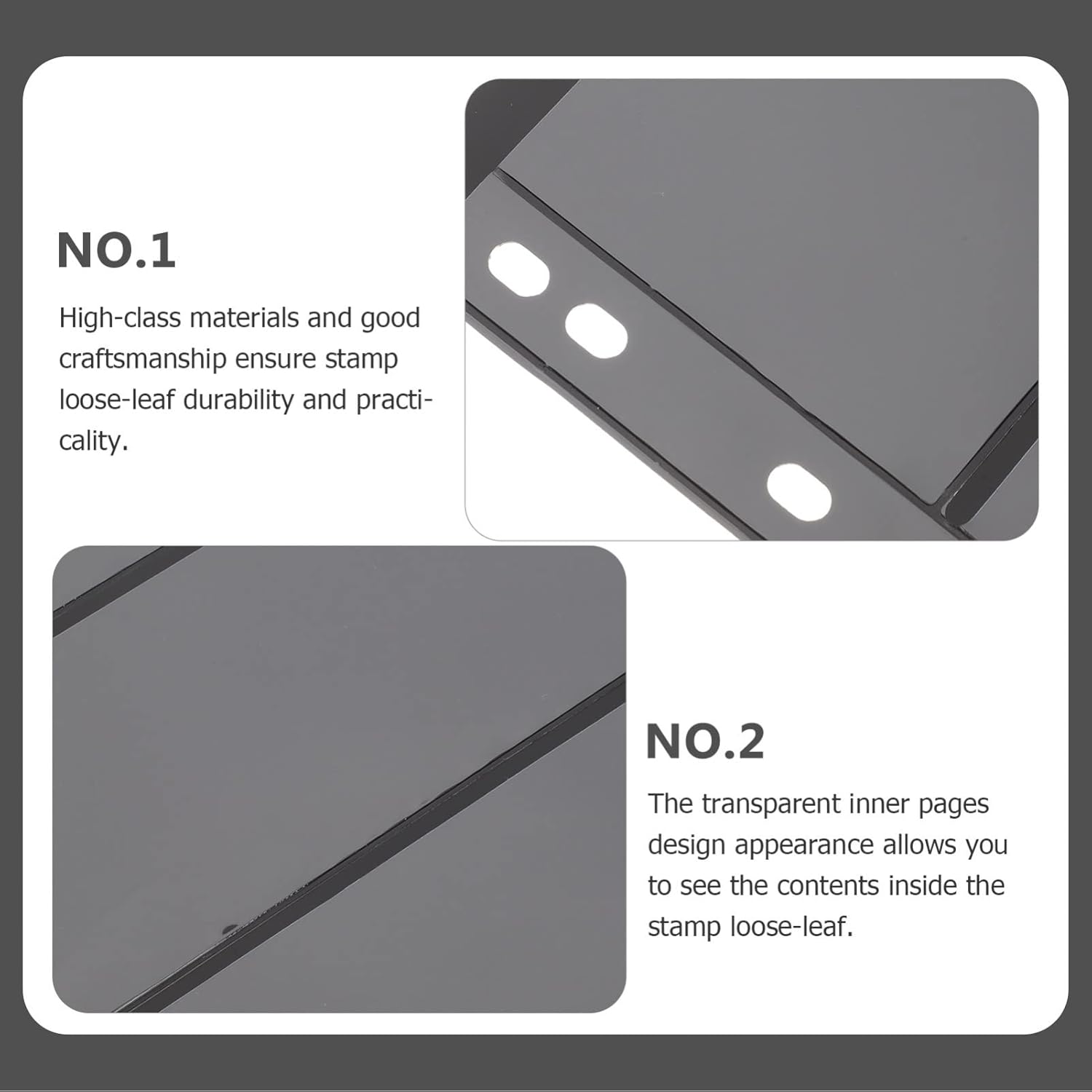 NO.1

High-class materials and good craftsmanship ensure stamp loose-leaf durability and practicality.

NO.2

The transparent inner pages design appearance allows you to see the contents inside the stamp loose-leaf.