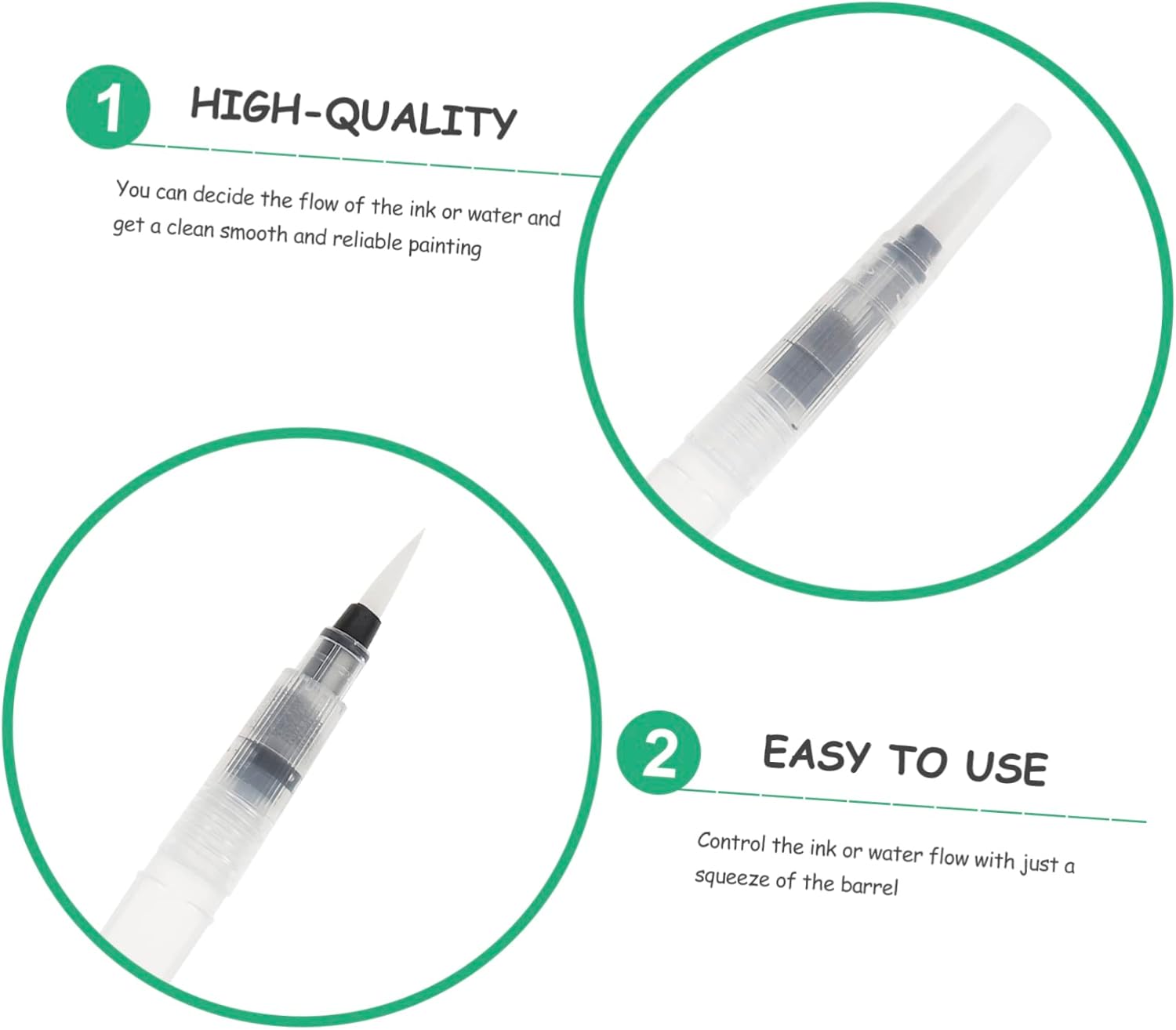 1 HIGH-QUALITY

You can decide the flow of the ink or water and get a clean smooth and reliable painting

2 EASY TO USE

Control the ink or water flow with just a squeeze of the barrel