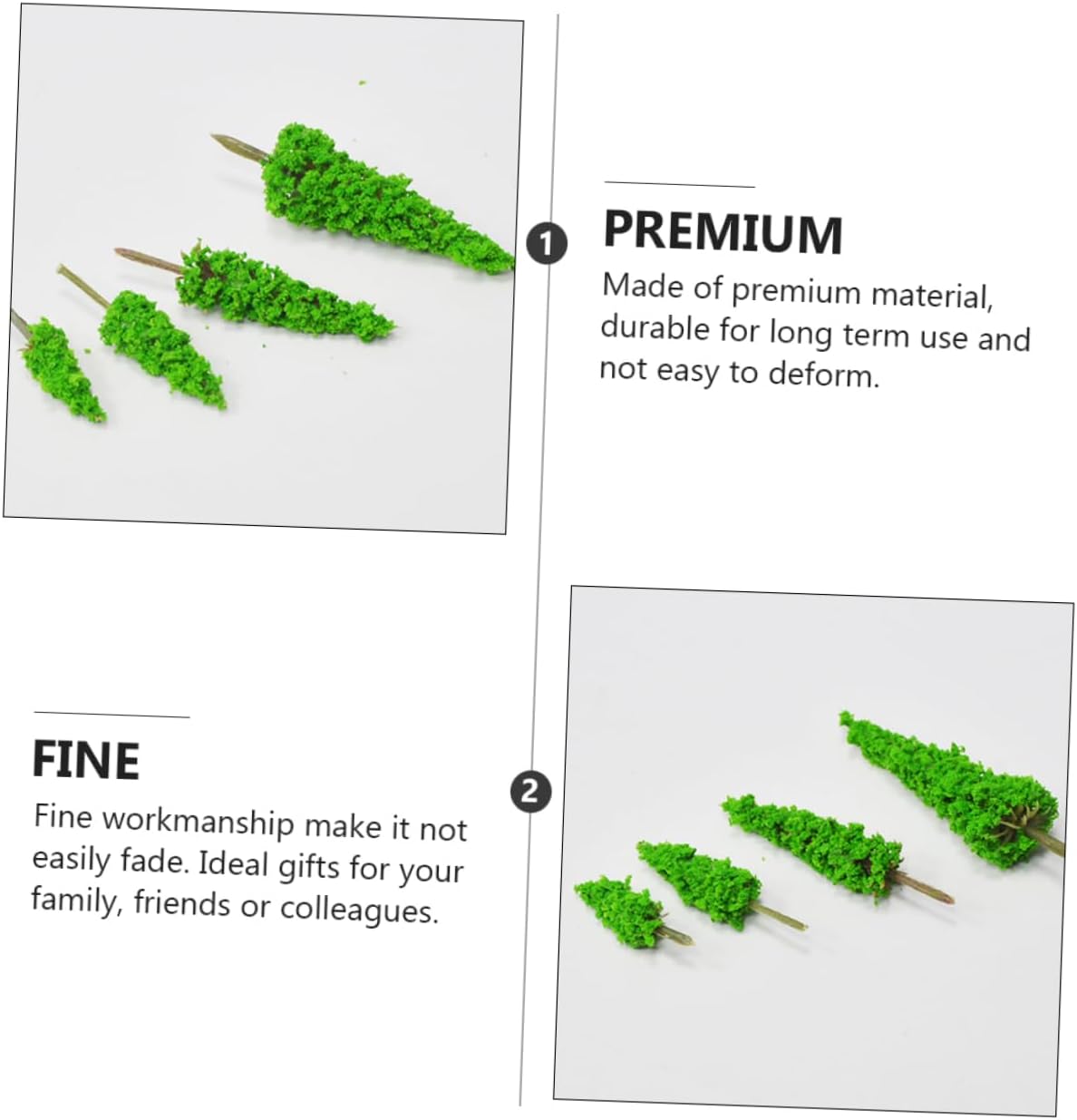 1

PREMIUM

Made of premium material, durable for long term use and not easy to deform.

FINE

Fine workmanship make it not easily fade. Ideal gifts for your family, friends or colleagues.

2