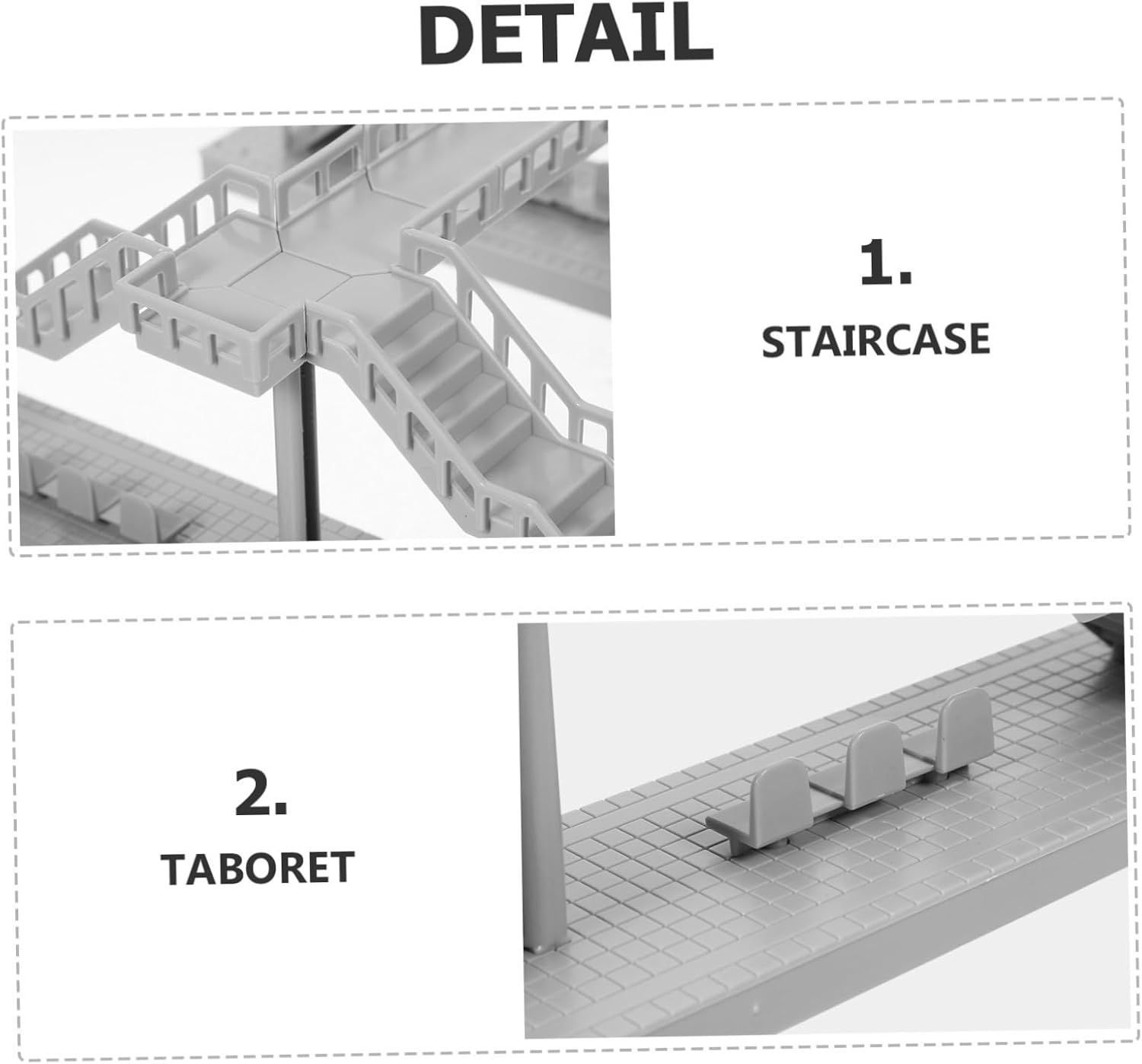 DETAIL

1.

STAIRCASE

2.

TABORET