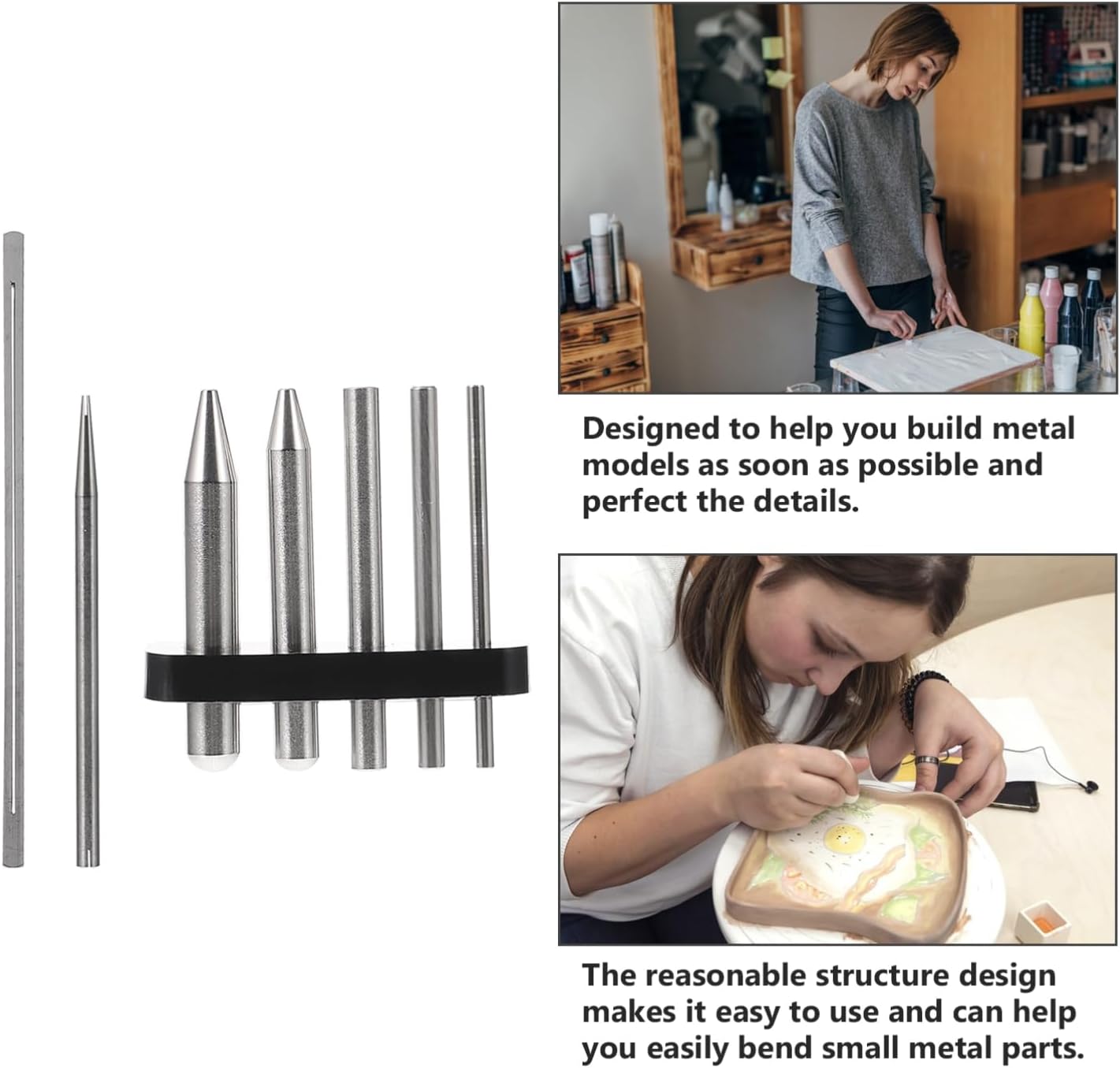 Designed to help you build metal models as soon as possible and perfect the details.

The reasonable structure design makes it easy to use and can help you easily bend small metal parts.