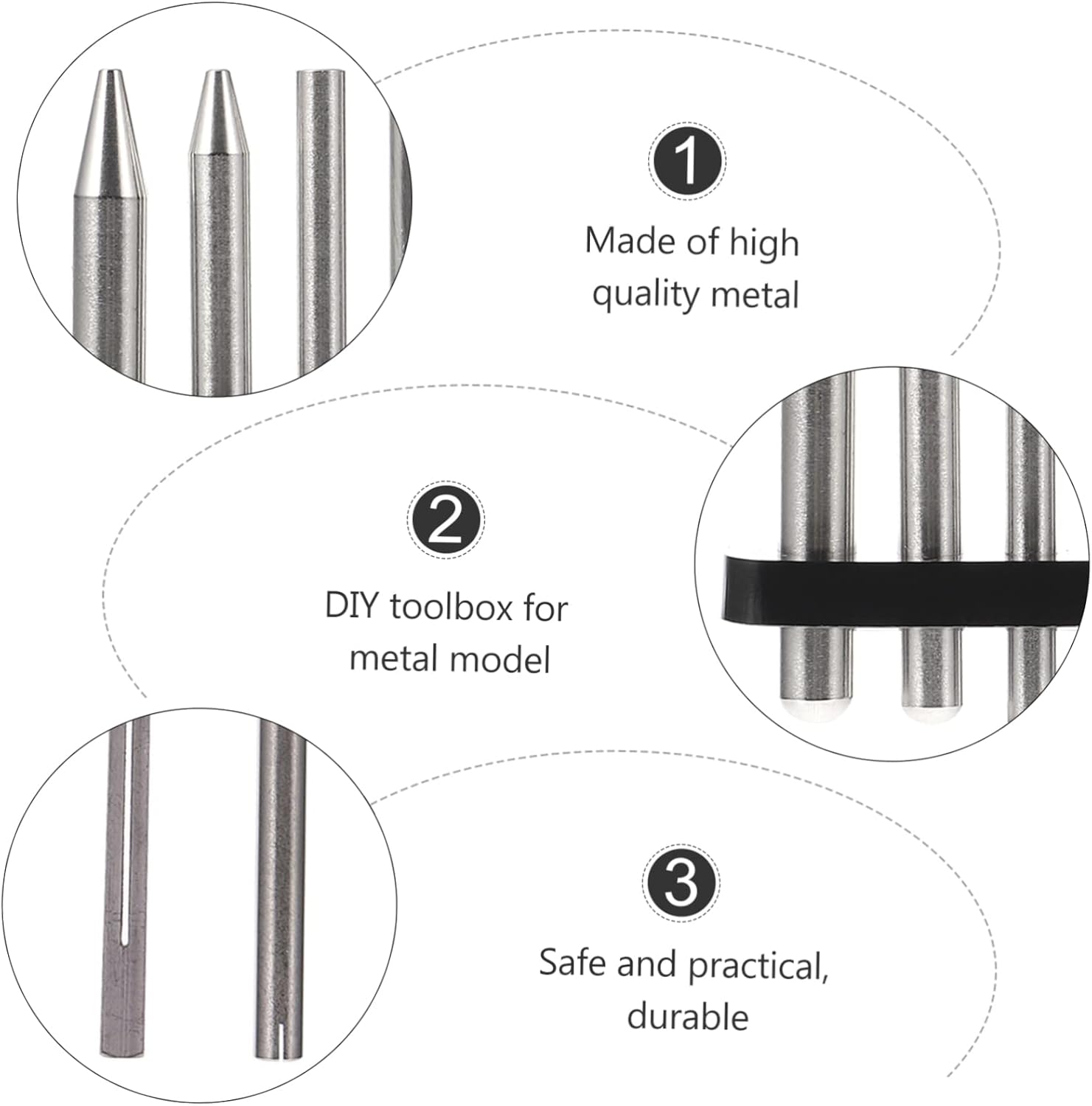 1

Made of high quality metal

2

DIY toolbox for metal model

3

Safe and practical, durable