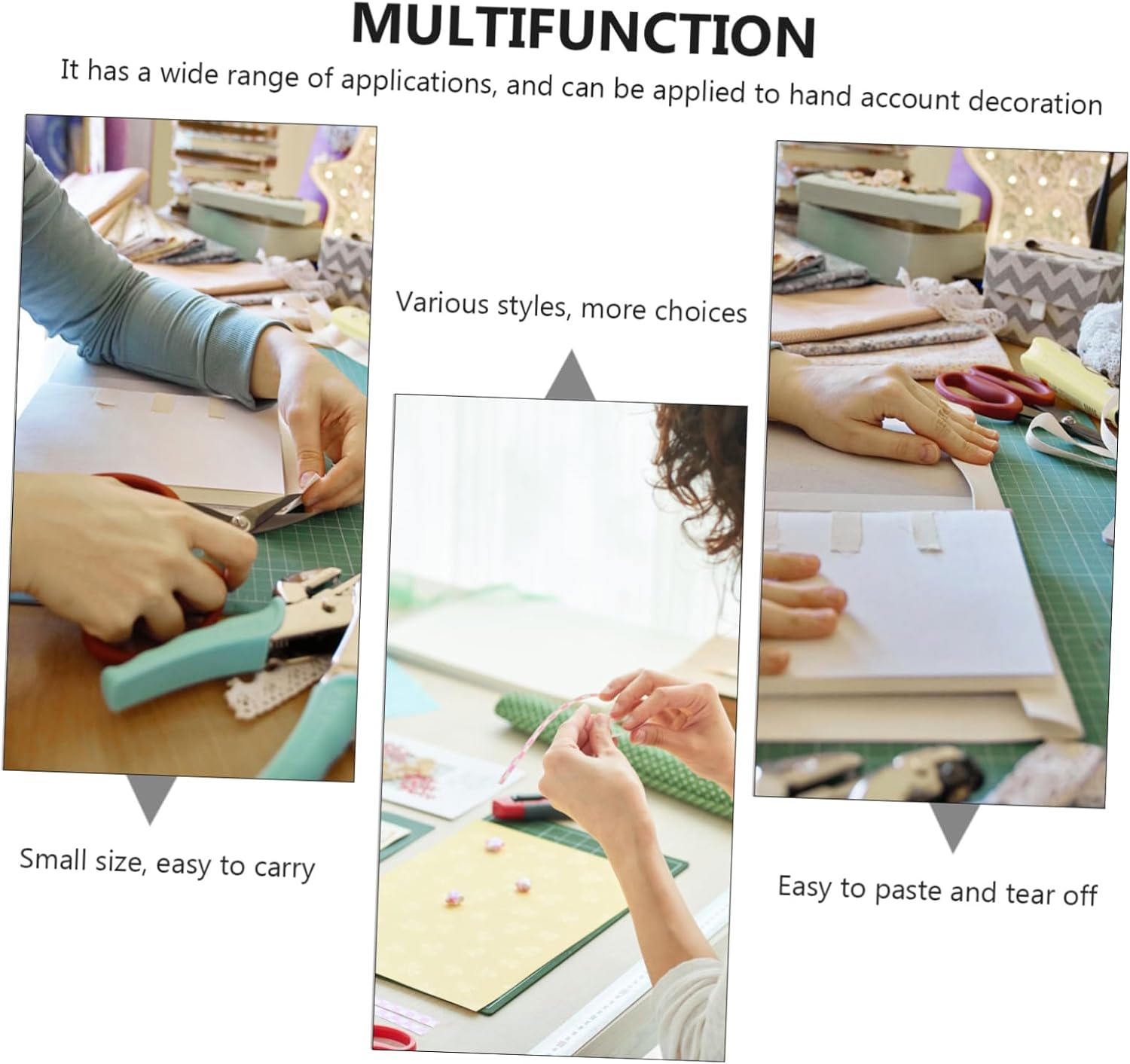 MULTIFUNCTION

It has a wide range of applications, and can be applied to hand account decoration

Various styles, more choices

Small size, easy to carry

Easy to paste and tear off