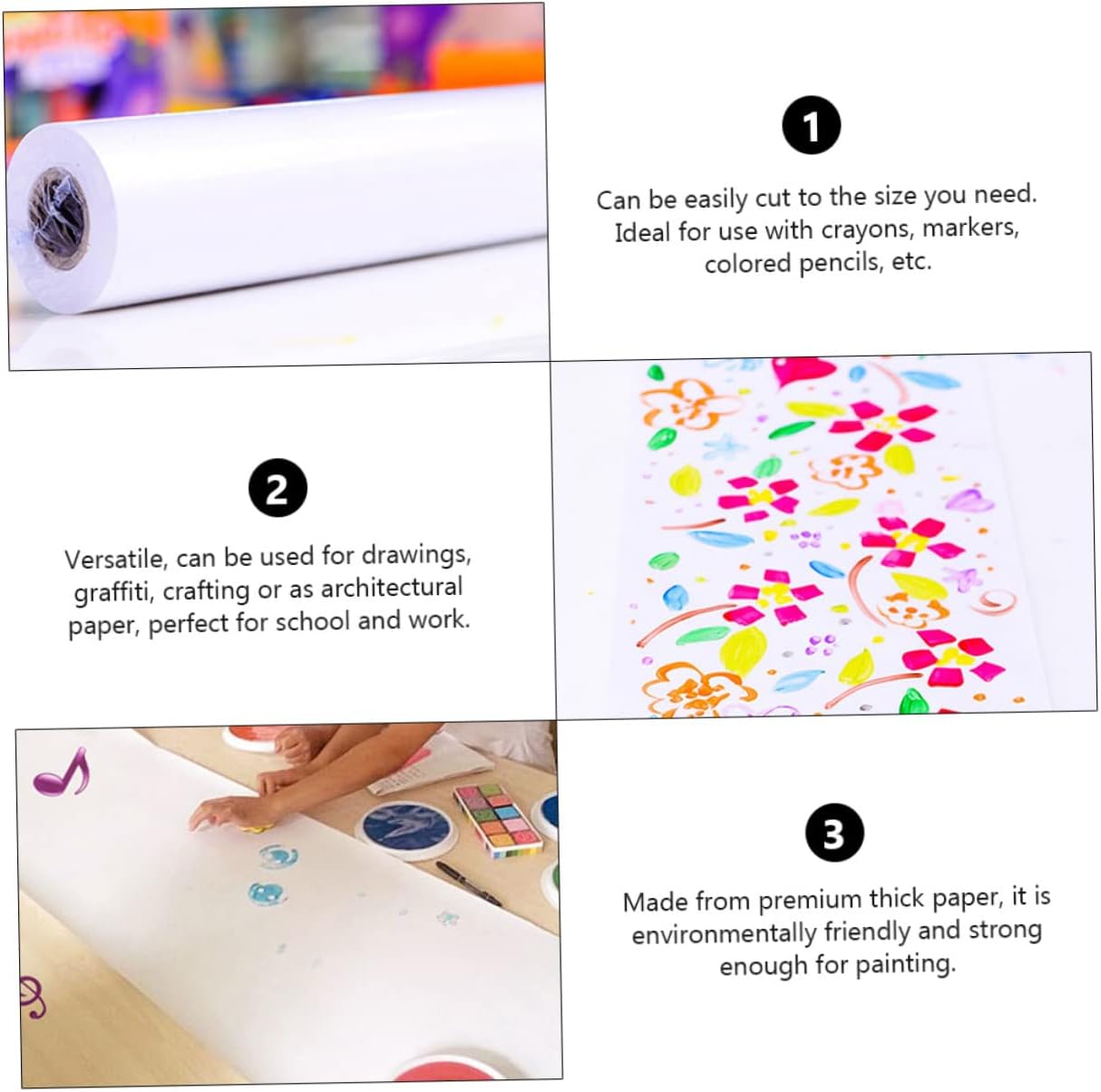 1

Can be easily cut to the size you need. Ideal for use with crayons, markers, colored pencils, etc.

2

Versatile, can be used for drawings, graffiti, crafting or as architectural paper, perfect for school and work.

3

Made from premium thick paper, it is environmentally friendly and strong enough for painting.