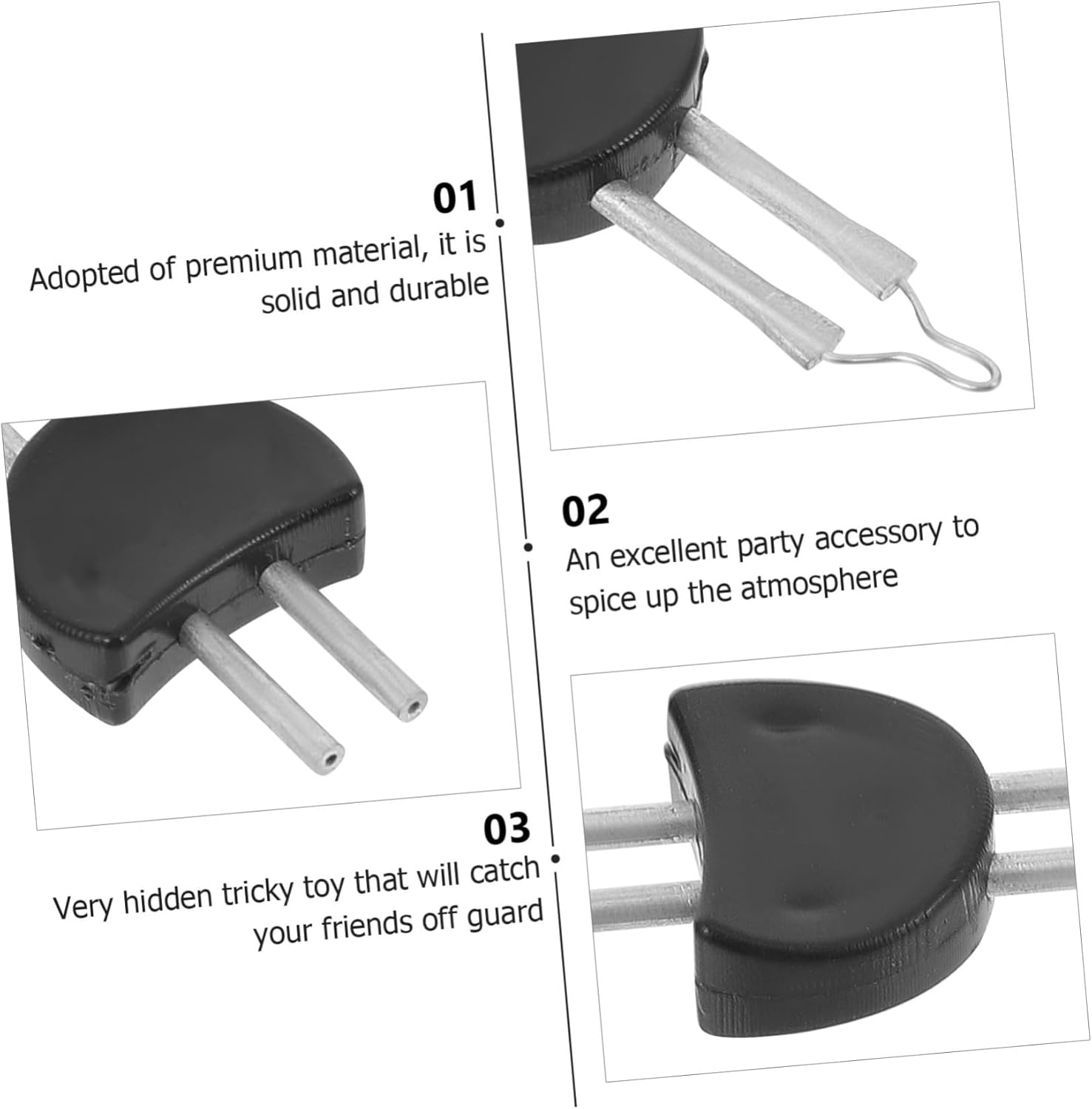 01
Adopted of premium material, it is solid and durable

02
An excellent party accessory to spice up the atmosphere

03
Very hidden tricky toy that will catch your friends off guard