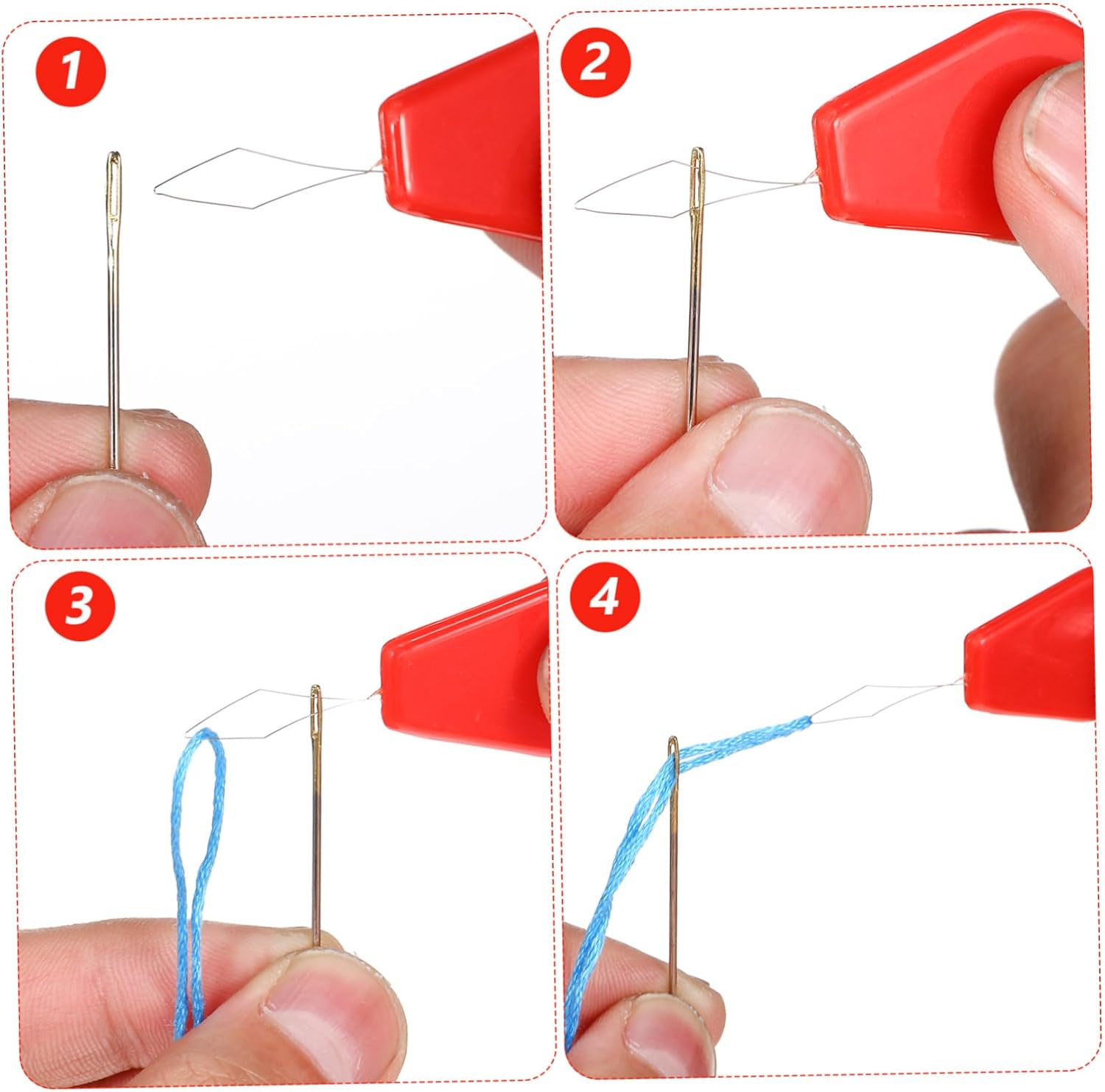 1

2

3

4