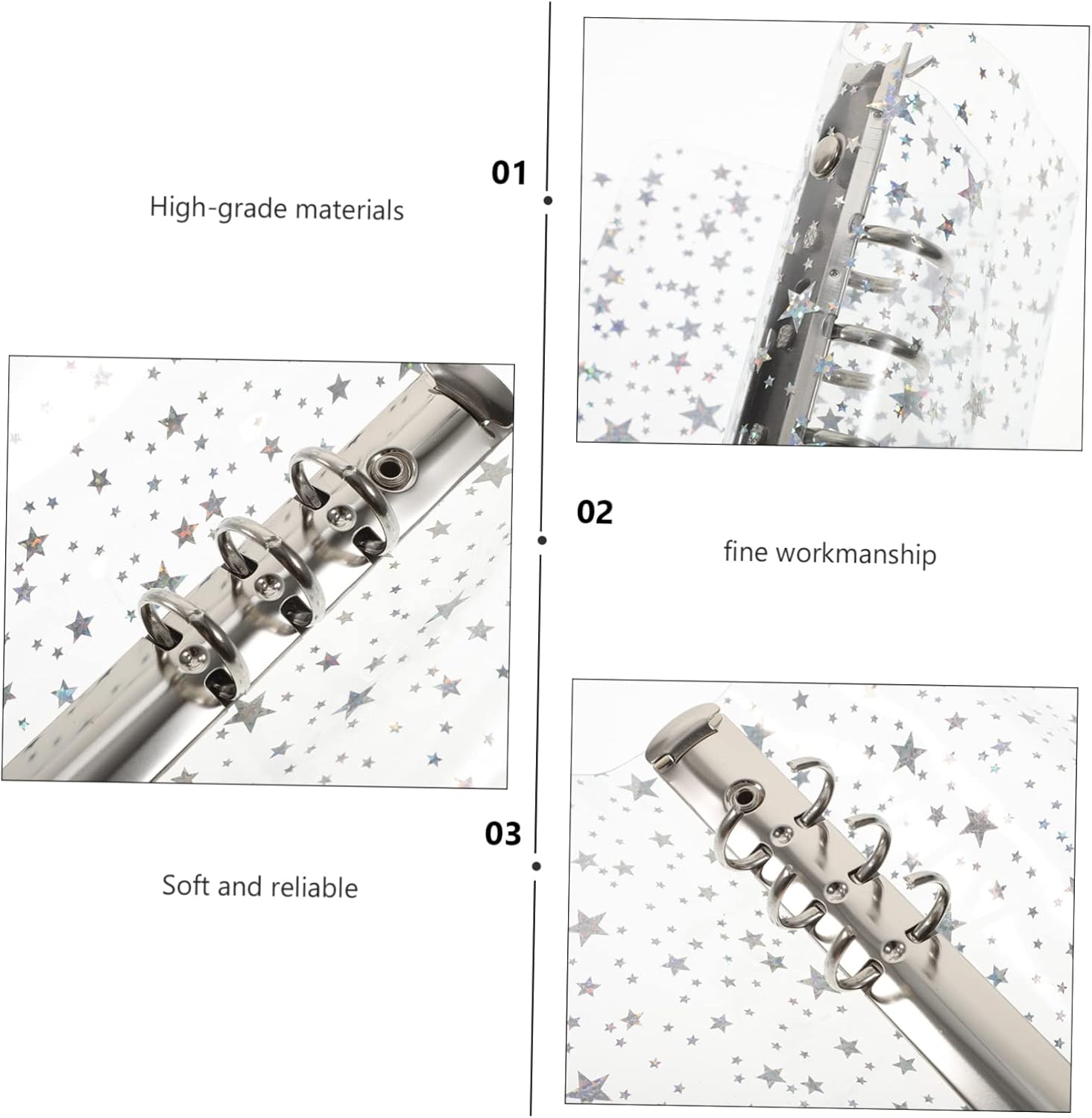 01

High-grade materials

02

fine workmanship

03

Soft and reliable