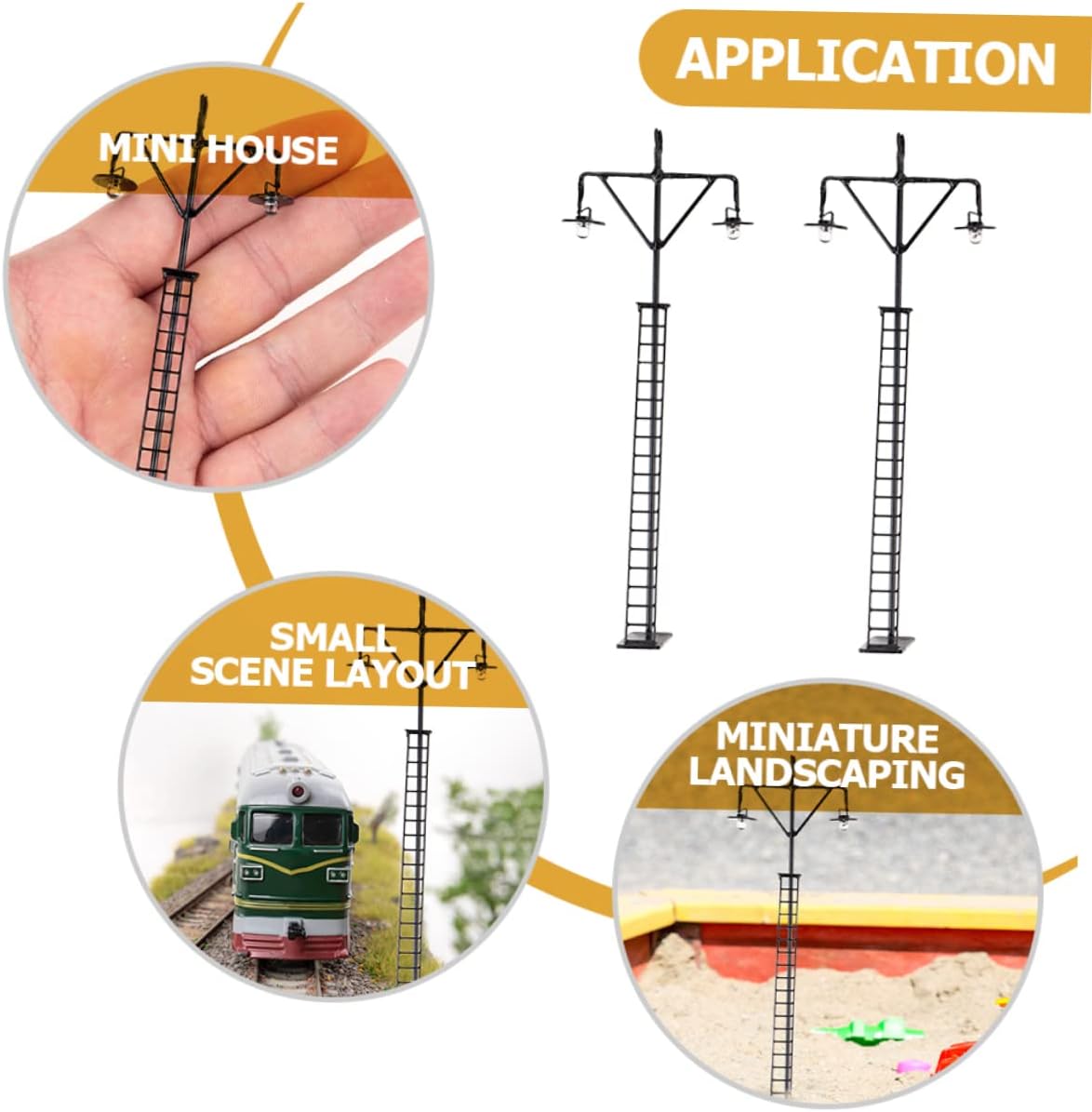 APPLICATION

MINI HOUSE

SMALL SCENE LAYOUT

MINIATURE LANDSCAPING