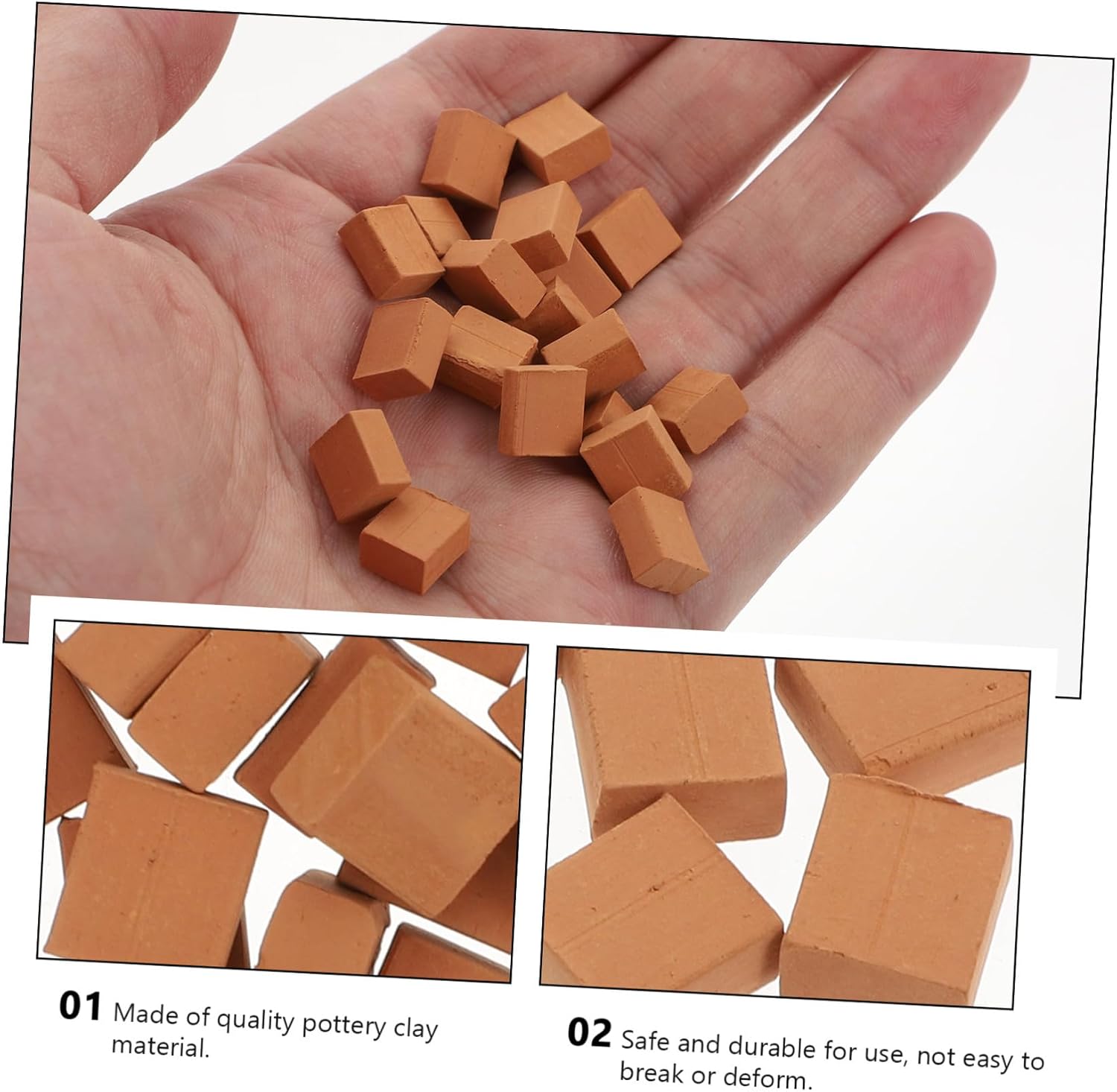 01 Made of quality pottery clay material.

02 Safe and durable for use, not easy to break or deform.