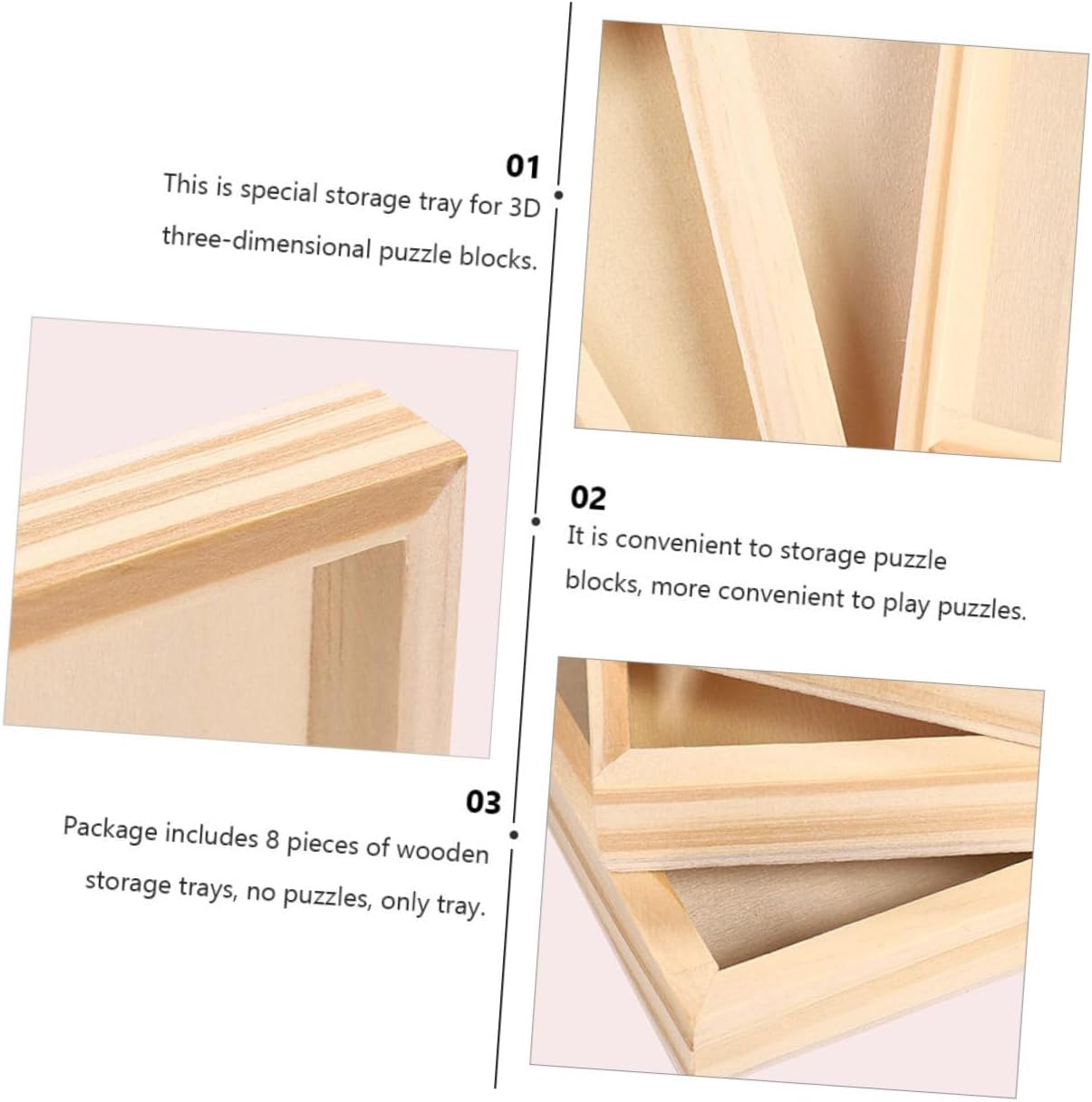 01
This is special storage tray for 3D three-dimensional puzzle blocks.

02
It is convenient to storage puzzle blocks, more convenient to play puzzles.

03
Package includes 8 pieces of wooden storage trays, no puzzles, only tray.