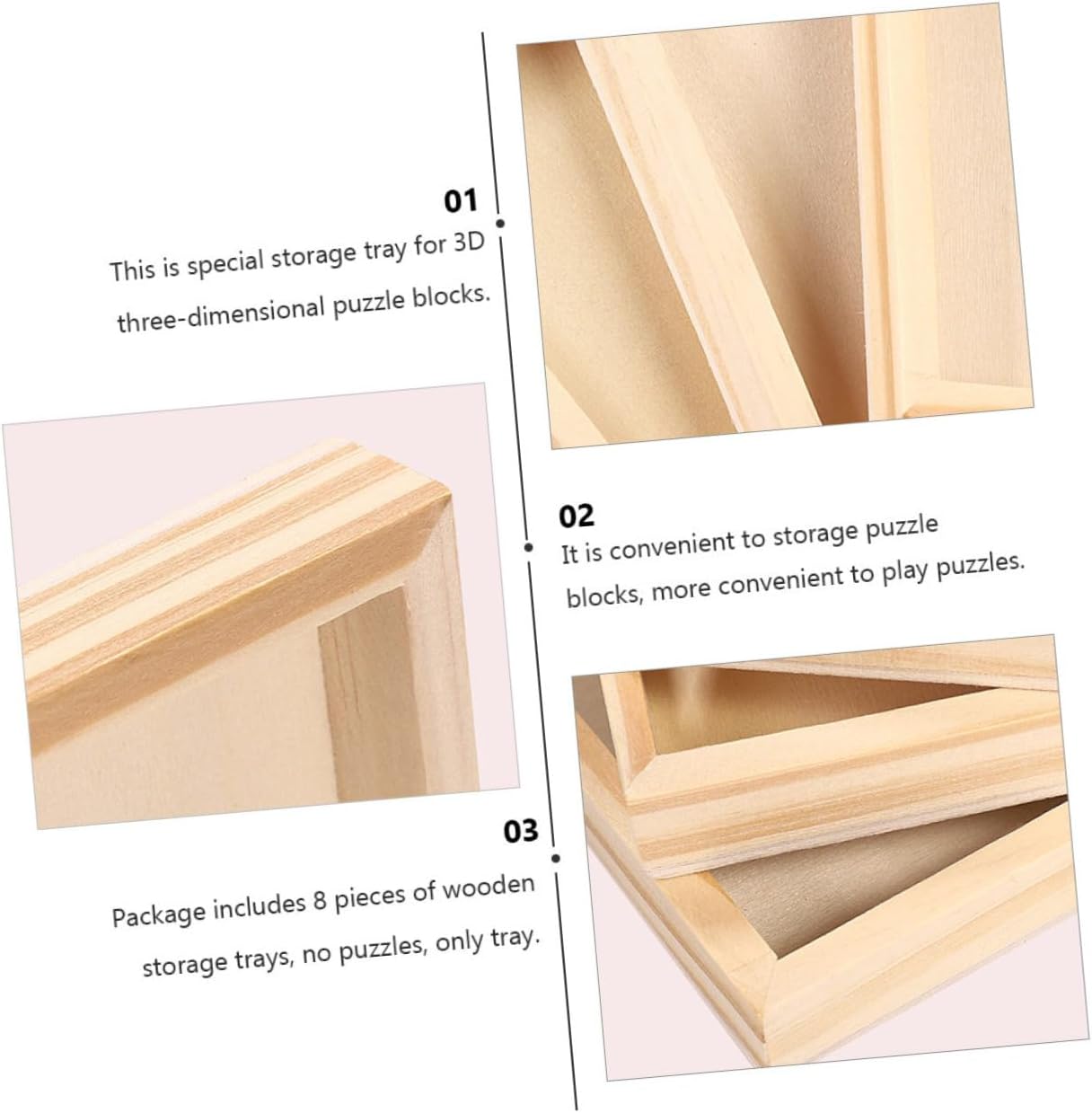 01

This is special storage tray for 3D three-dimensional puzzle blocks.

02

It is convenient to storage puzzle blocks, more convenient to play puzzles.

03

Package includes 8 pieces of wooden storage trays, no puzzles, only tray.