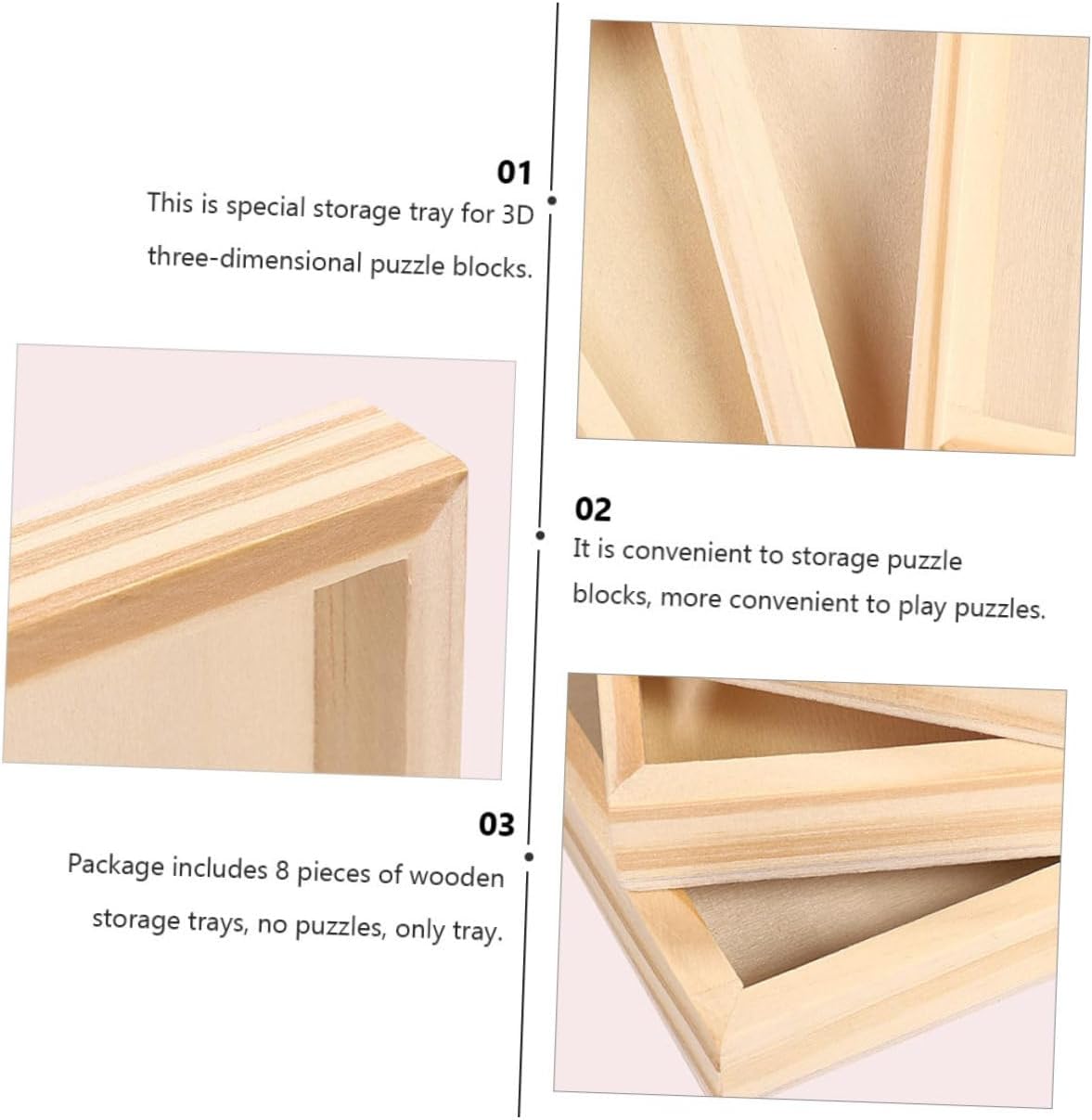 01

This is special storage tray for 3D three-dimensional puzzle blocks.

02

It is convenient to storage puzzle blocks, more convenient to play puzzles.

03

Package includes 8 pieces of wooden storage trays, no puzzles, only tray.