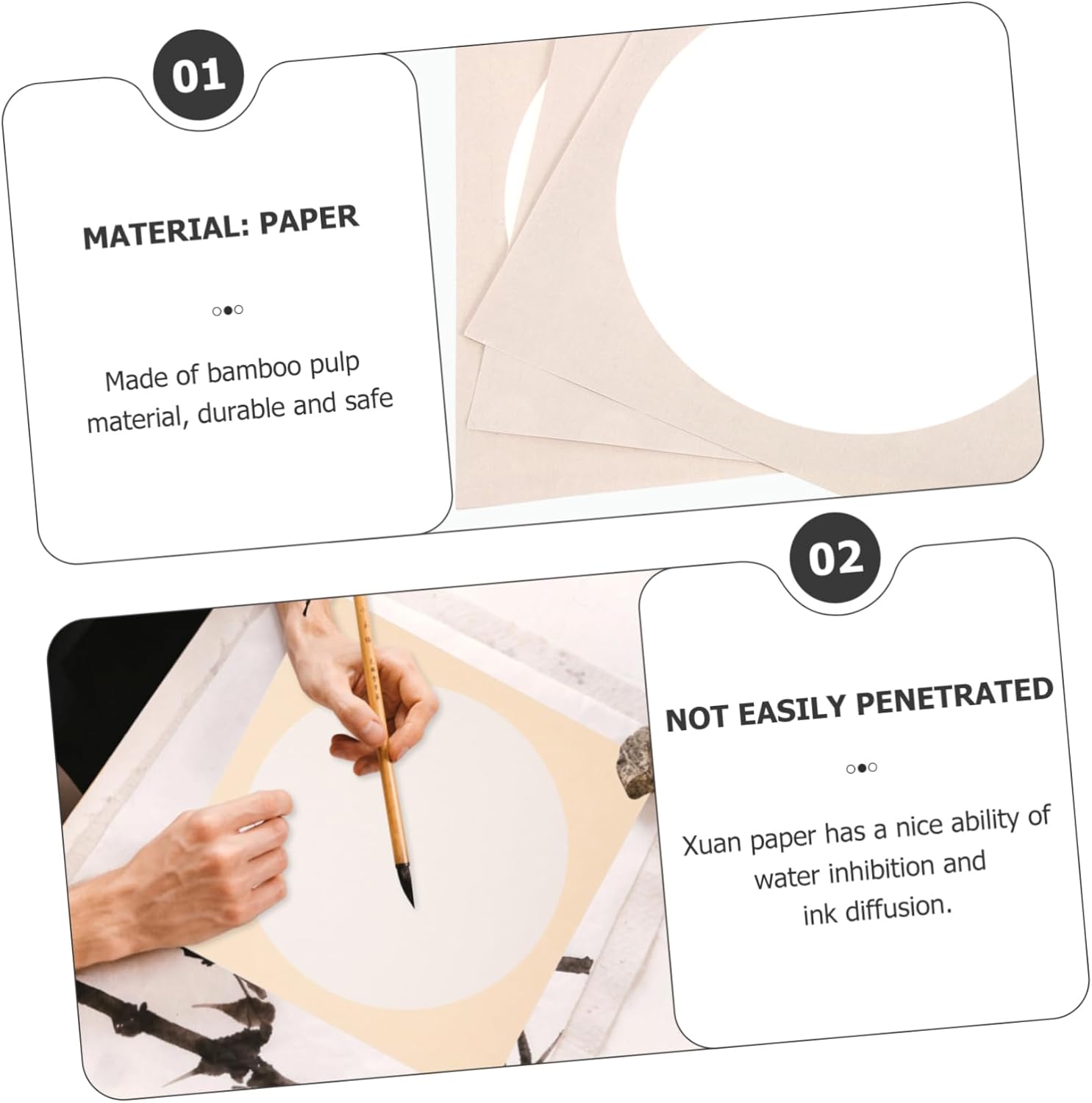 01

MATERIAL: PAPER

Made of bamboo pulp material, durable and safe

02

NOT EASILY PENETRATED

Xuan paper has a nice ability of water inhibition and ink diffusion.