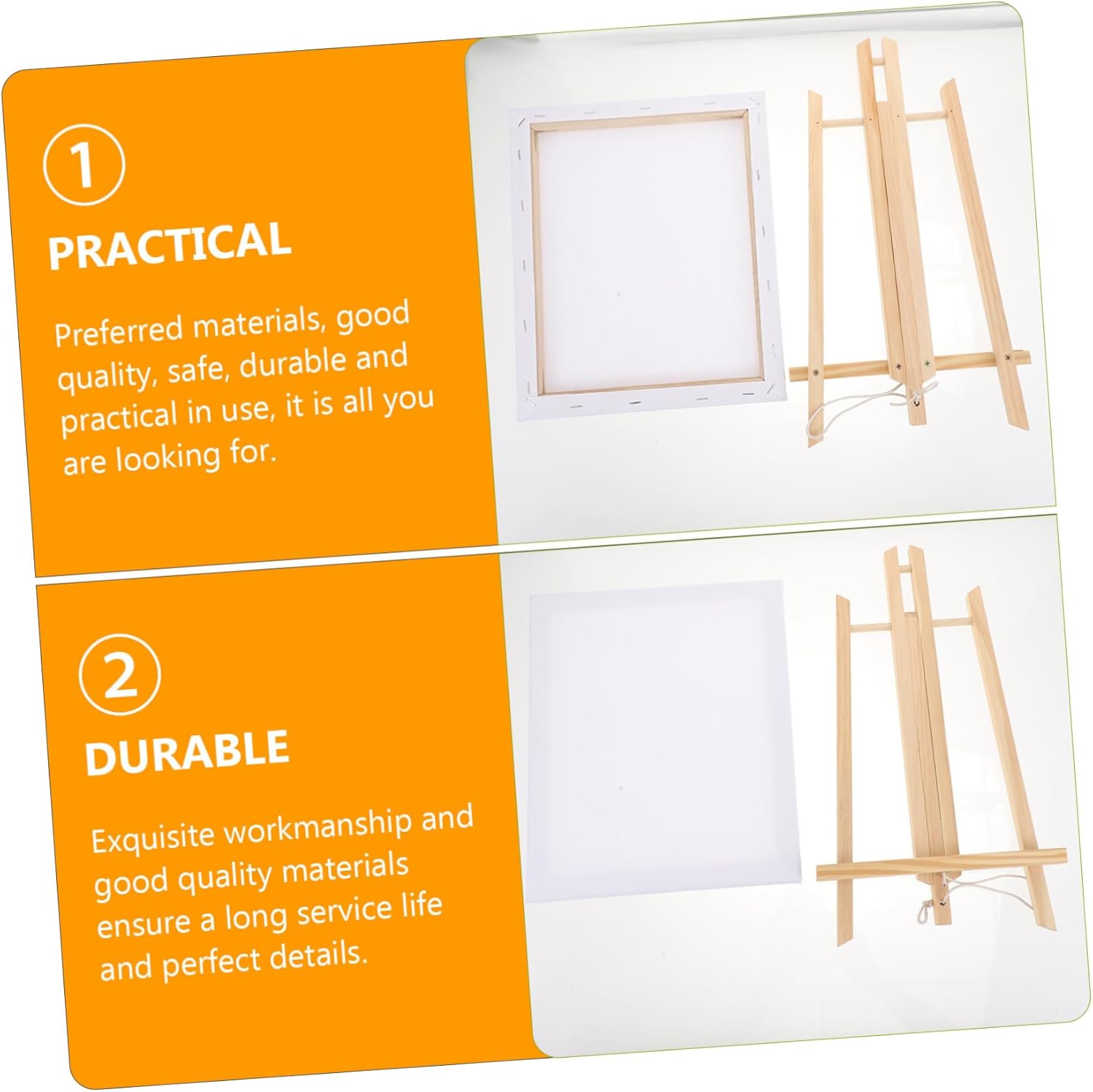 1

PRACTICAL

Preferred materials, good quality, safe, durable and practical in use, it is all you are looking for.

2

DURABLE

Exquisite workmanship and good quality materials ensure a long service life and perfect details.