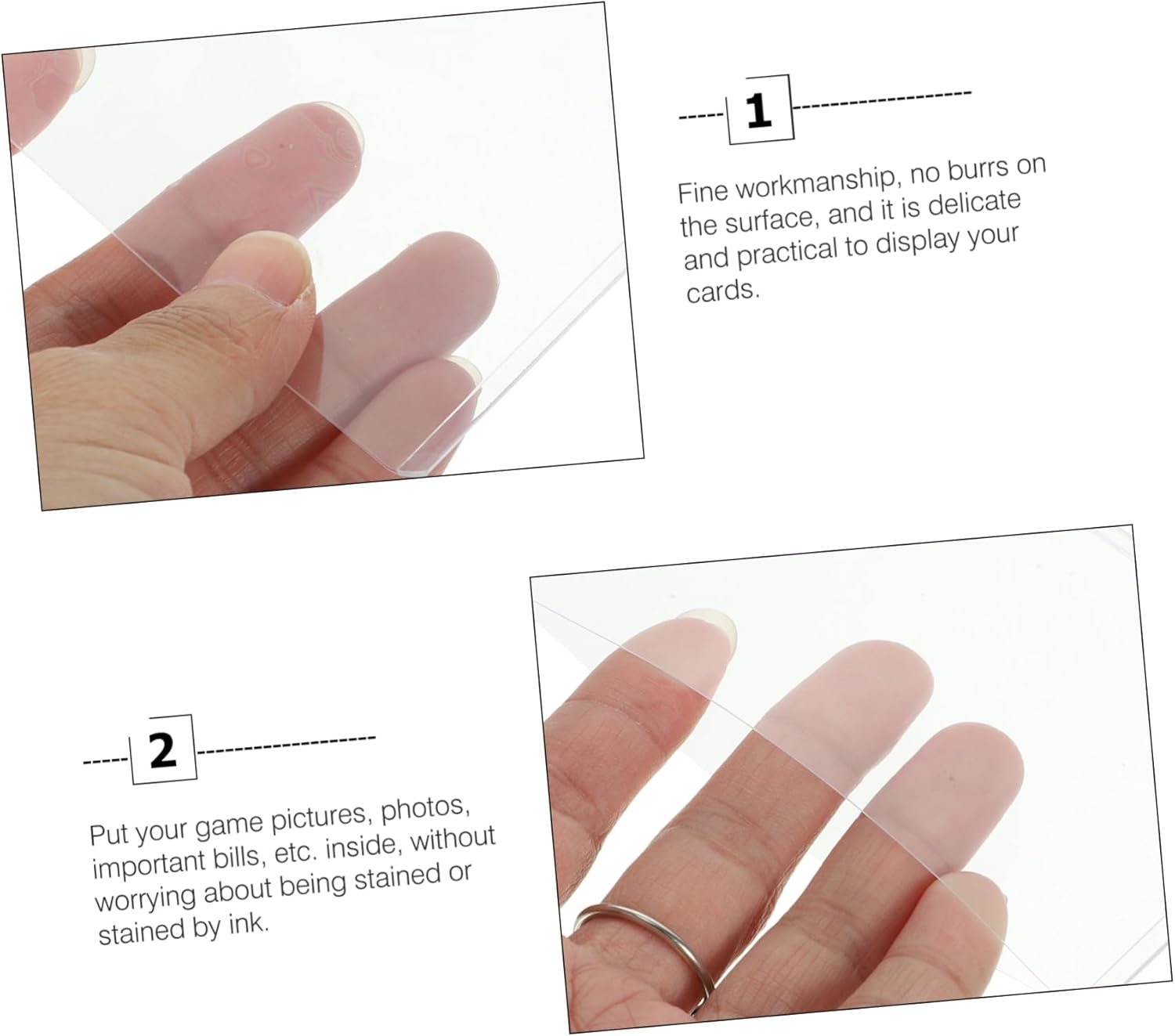 1

Fine workmanship, no burrs on the surface, and it is delicate and practical to display your cards.

2

Put your game pictures, photos, important bills, etc. inside, without worrying about being stained or stained by ink.