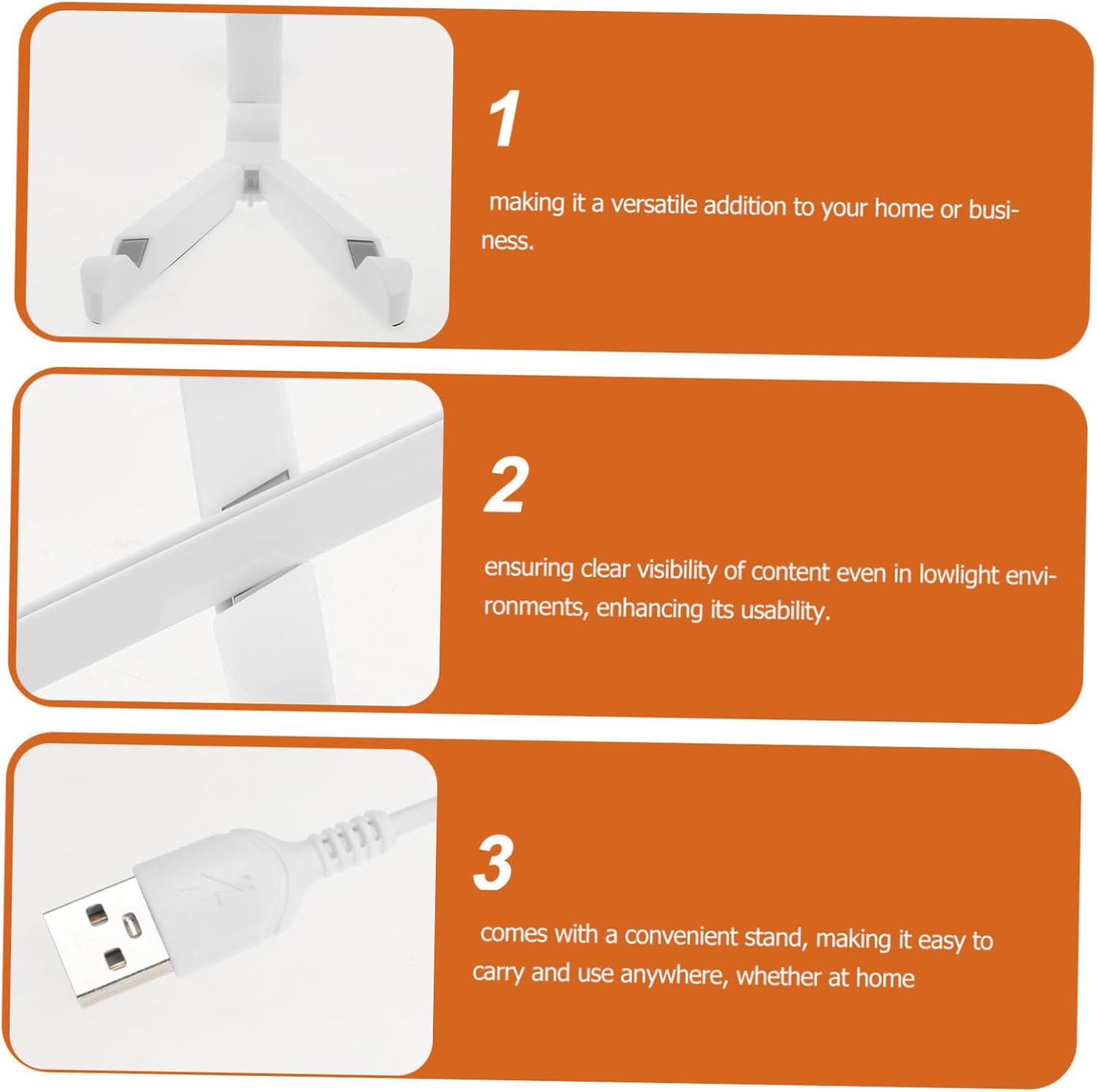 1

making it a versatile addition to your home or business.

2

ensuring clear visibility of content even in lowlight environments, enhancing its usability.

3

comes with a convenient stand, making it easy to carry and use anywhere, whether at home