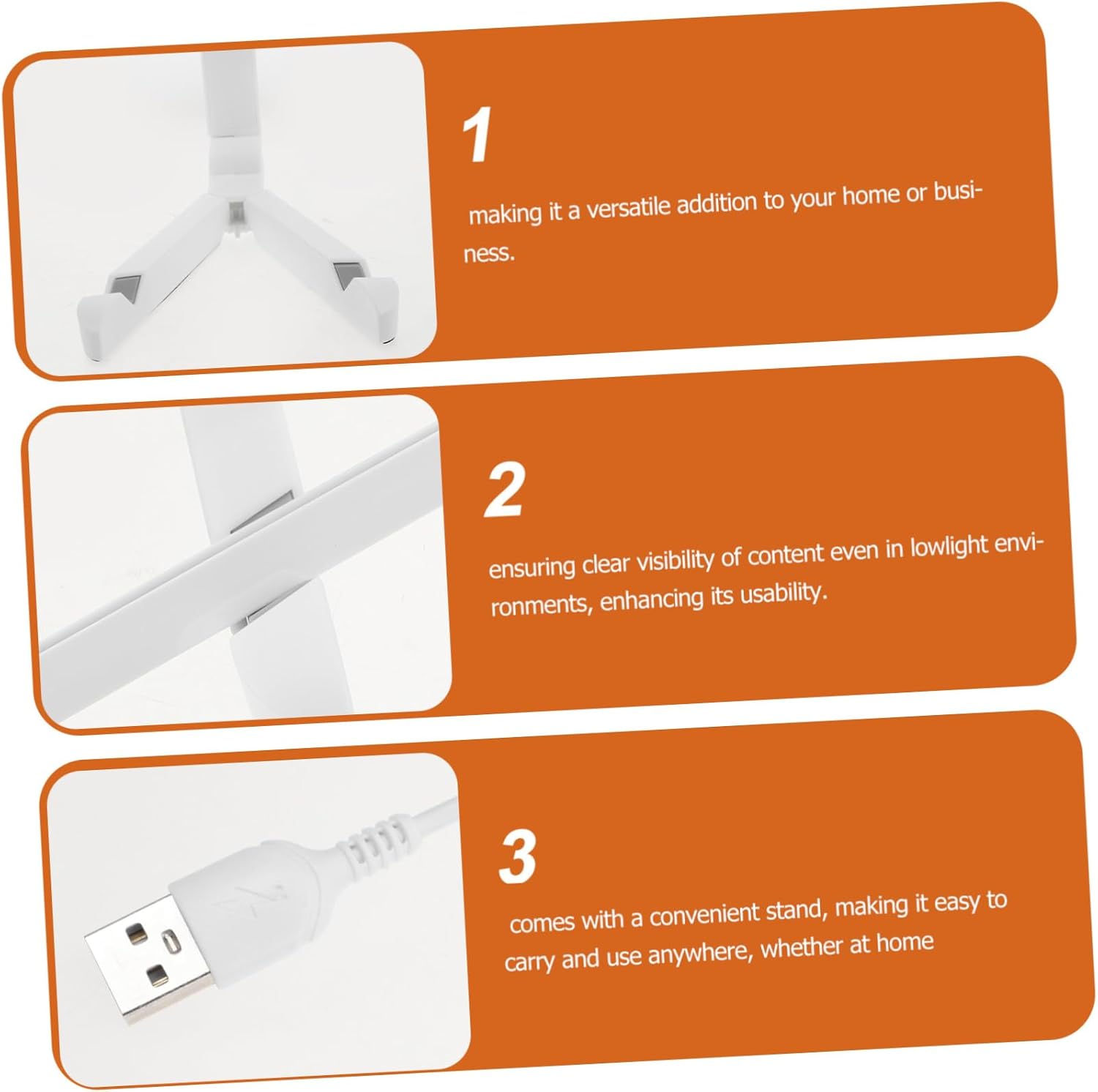 1

making it a versatile addition to your home or business.

2

ensuring clear visibility of content even in lowlight environments, enhancing its usability.

3

comes with a convenient stand, making it easy to carry and use anywhere, whether at home