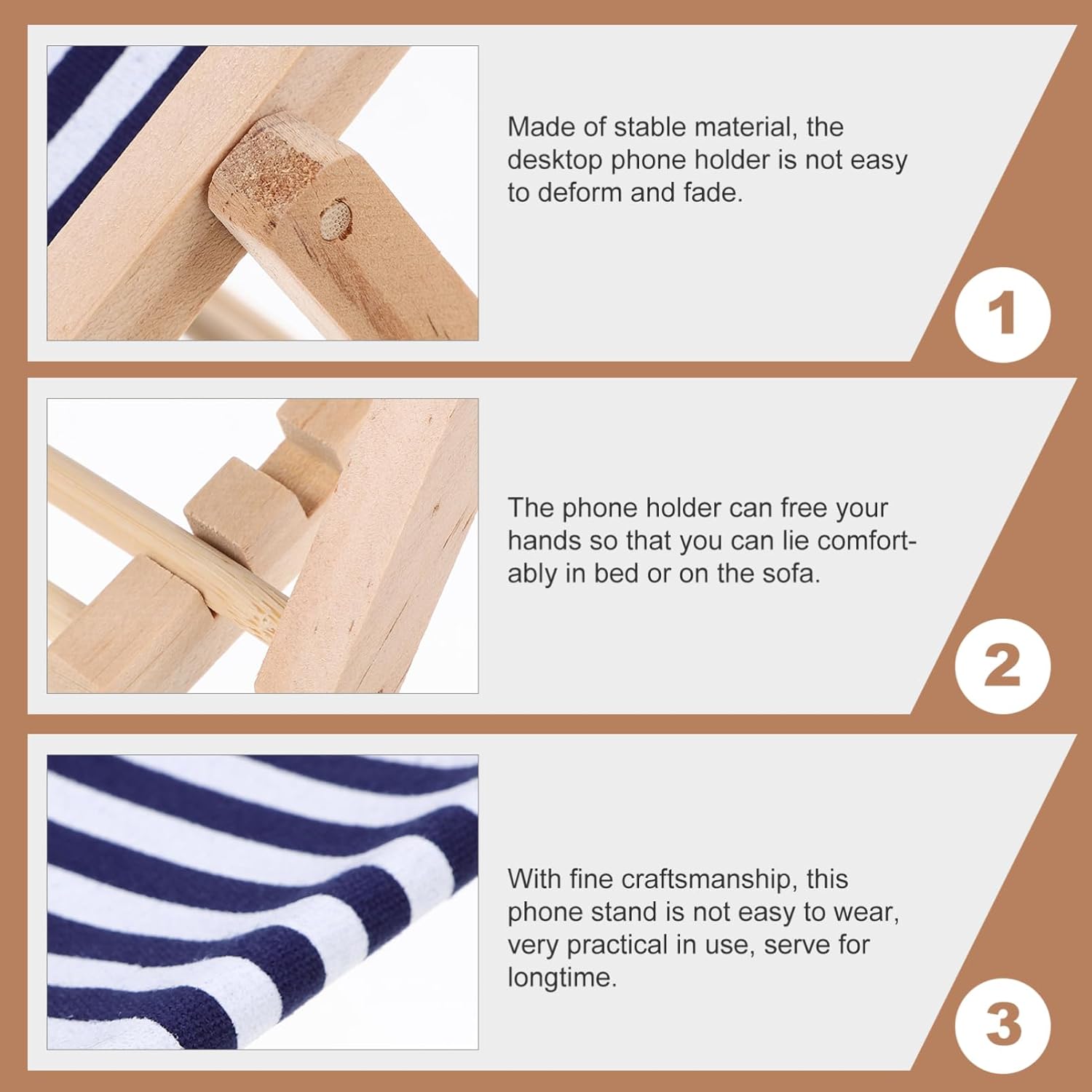 Made of stable material, the desktop phone holder is not easy to deform and fade.

1

The phone holder can free your hands so that you can lie comfortably in bed or on the sofa.

2

With fine craftsmanship, this phone stand is not easy to wear, very practical in use, serve for longtime.

3